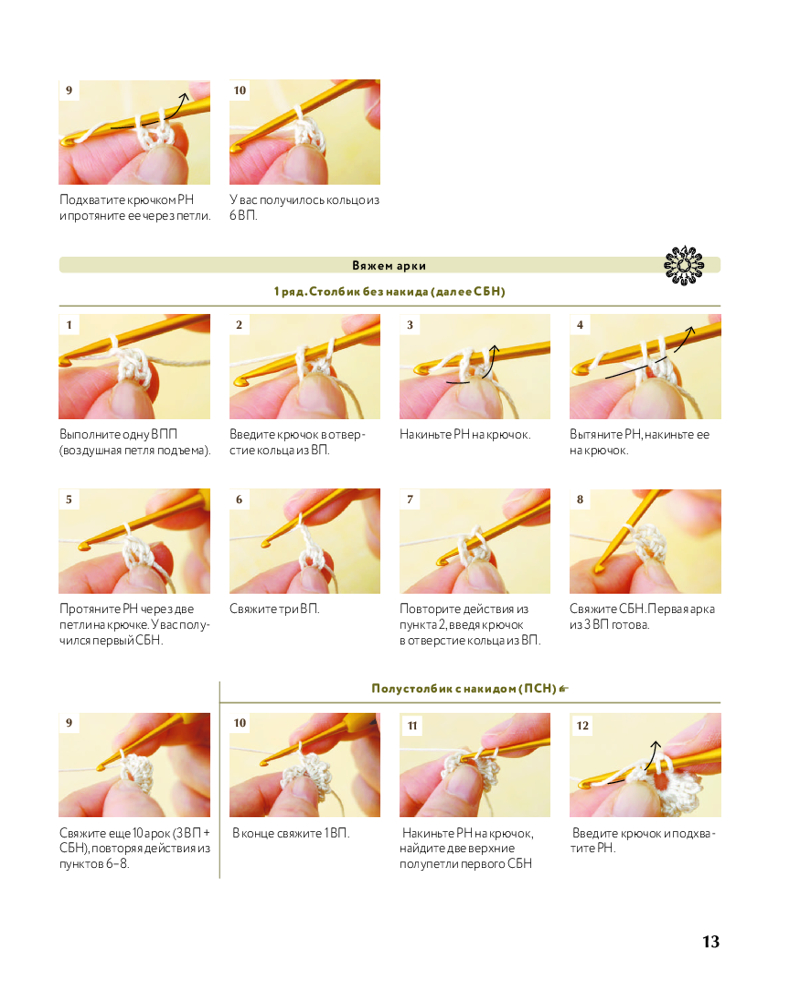 9

Подхватите крючком РН и протяните ее через петли.

10

У вас получилось кольцо из 6 ВП.

Вяжем арки

1 ряд. Столбик без накида (далее СБН)

1

Выполните одну ВПП (воздушная петля подъема).

2

Введите крючок в отверстие кольца из ВП.

3

Накиньте РН на крючок.

4

Вытяните РН, накиньте ее на крючок.

5

Протяните РН через две петли на крючке. У вас получился первый СБН.

6

Свяжите три ВП.

7

Повторите действия из пункта 2, введя крючок в отверстие кольца из ВП.

8

Свяжите СБН. Первая арка из 3 ВП готова.

Полустолбик с накидом (ПСН)

9

Свяжите еще 10 арок (3 ВП + СБН), повторяя действия из пунктов 6–8.

10

В конце свяжите 1 ВП.

11

Накиньте РН на крючок, найдите две верхние полупетли первого СБН

12

Введите крючок и подхватите РН.

13