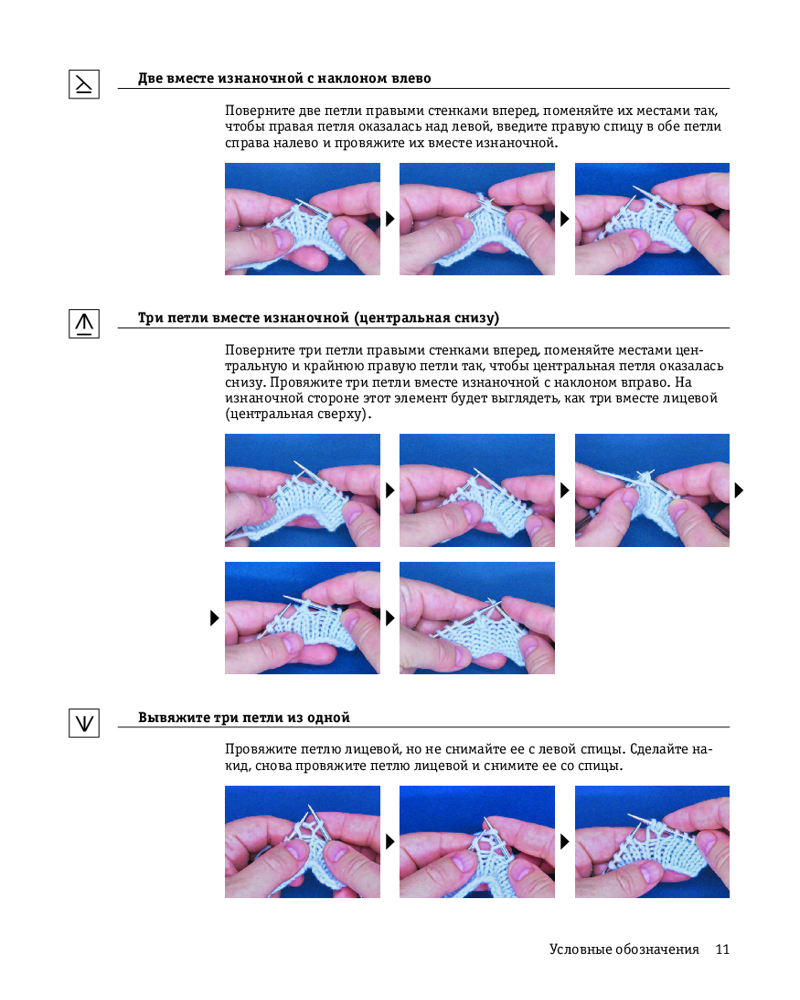 Две вместе изнаночной с наклоном влево

Поверните две петли правыми стенками вперед, поменяйте их местами так, чтобы правая петля оказалась над левой, введите правую спицу в обе петли справа налево и провяжите их вместе изнаночной.

Три петли вместе изнаночной (центральная снизу)

Поверните три петли правыми стенками вперед, поменяйте местами центральную и крайнюю правую петли так, чтобы центральная петля оказалась снизу. Провяжите три петли вместе изнаночной с наклоном вправо. На изнаночной стороне этот элемент будет выглядеть, как три вместе лицевой (центральная сверху).

Вывяжите три петли из одной

Провяжите петлю лицевой, но не снимайте ее с левой спицы. Сделайте накид, снова провяжите петлю лицевой и снимите ее со спицы.

Условные обозначения 11