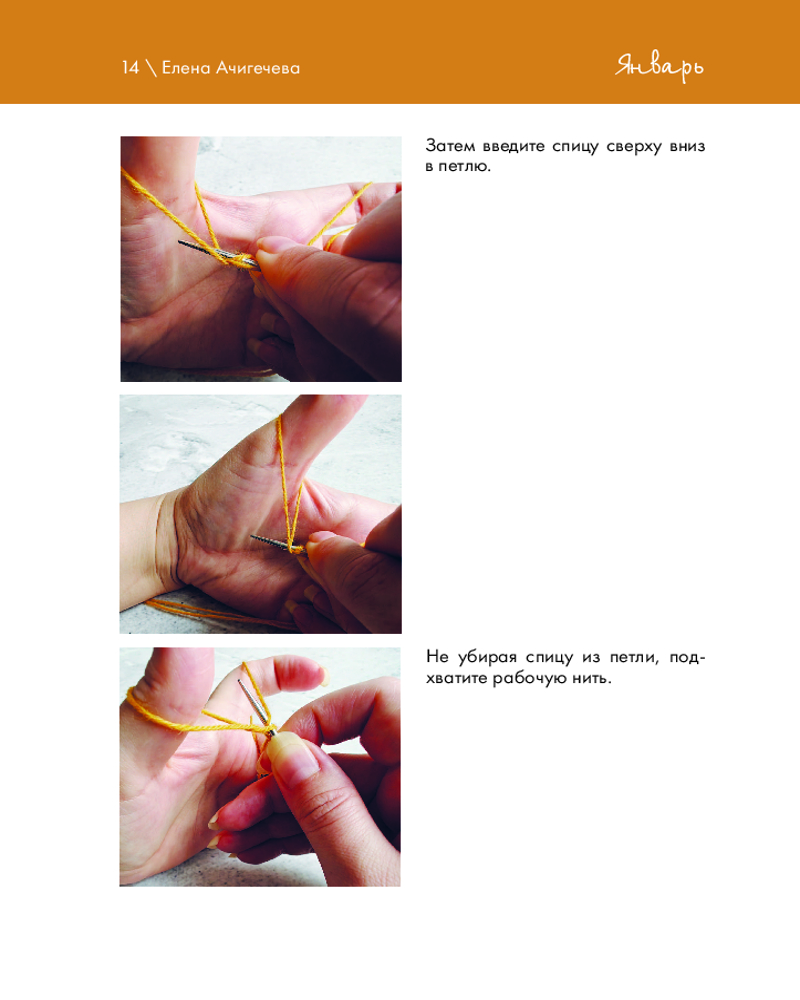 14 \ Елена Ачигечева

Январь

Затем введите спицу сверху вниз в петлю.

Не убирая спицу из петли, подхватите рабочую нить.