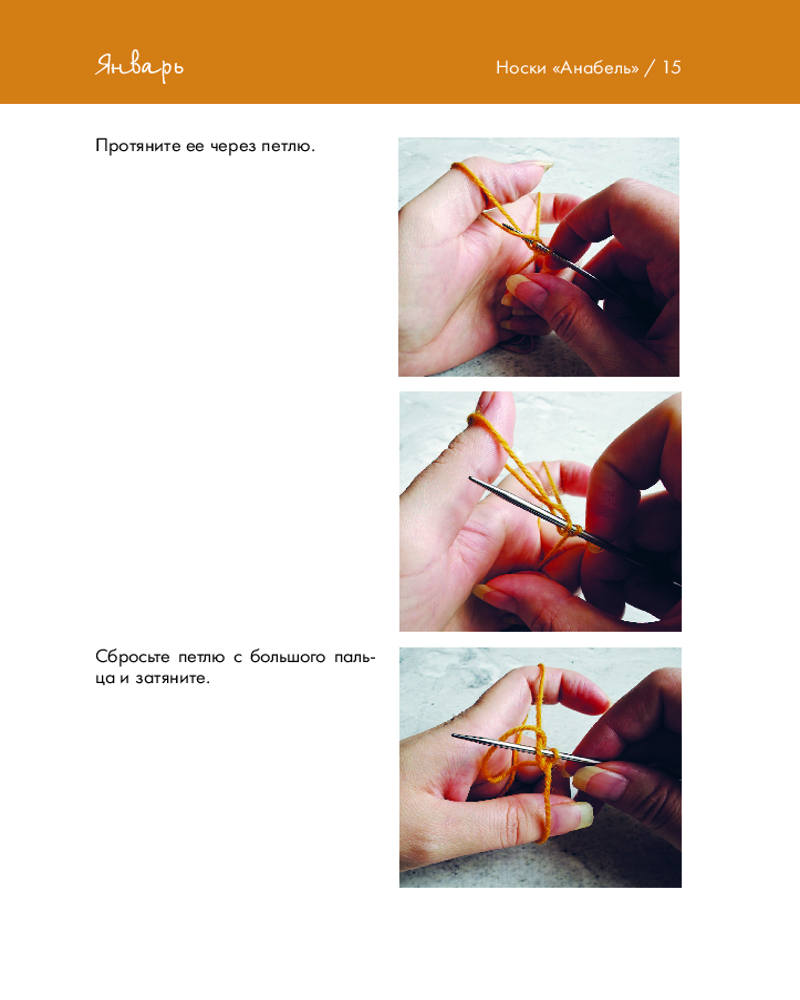 Январь

Носки «Анабель» / 15

Протяните ее через петлю.

Сбросьте петлю с большого пальца и затяните.