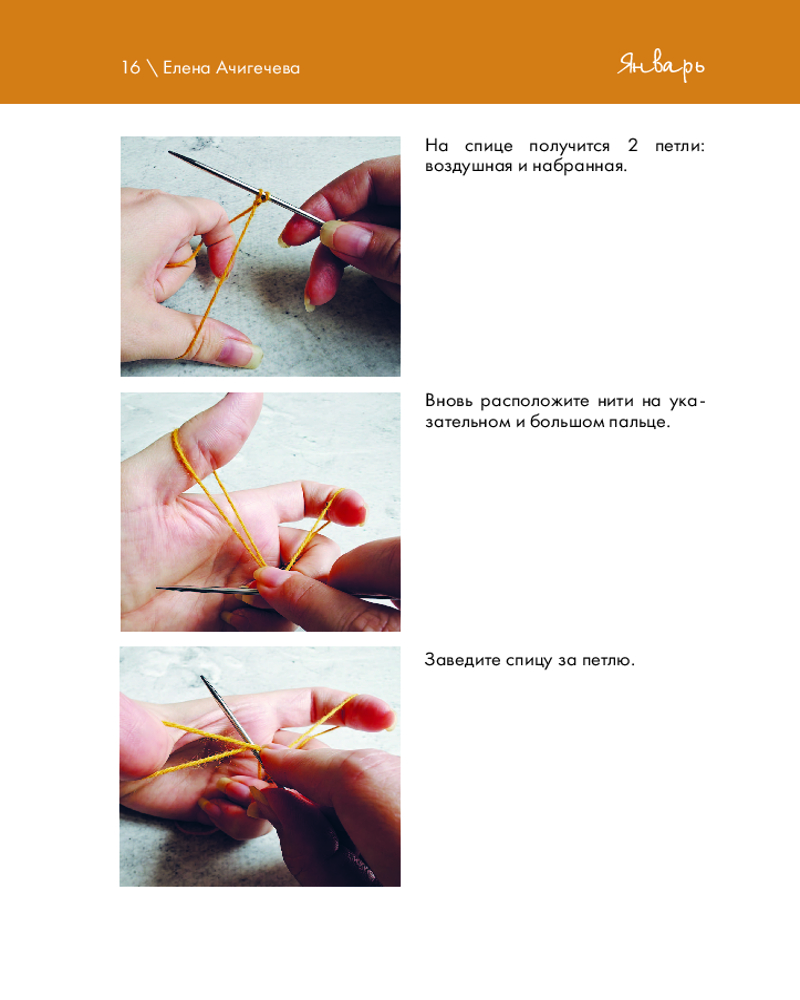 16 \ Елена Ачигечева

Январь

На спице получится 2 петли: воздушная и набранная.

Вновь расположите нити на указательном и большом пальце.

Заведите спицу за петлю.