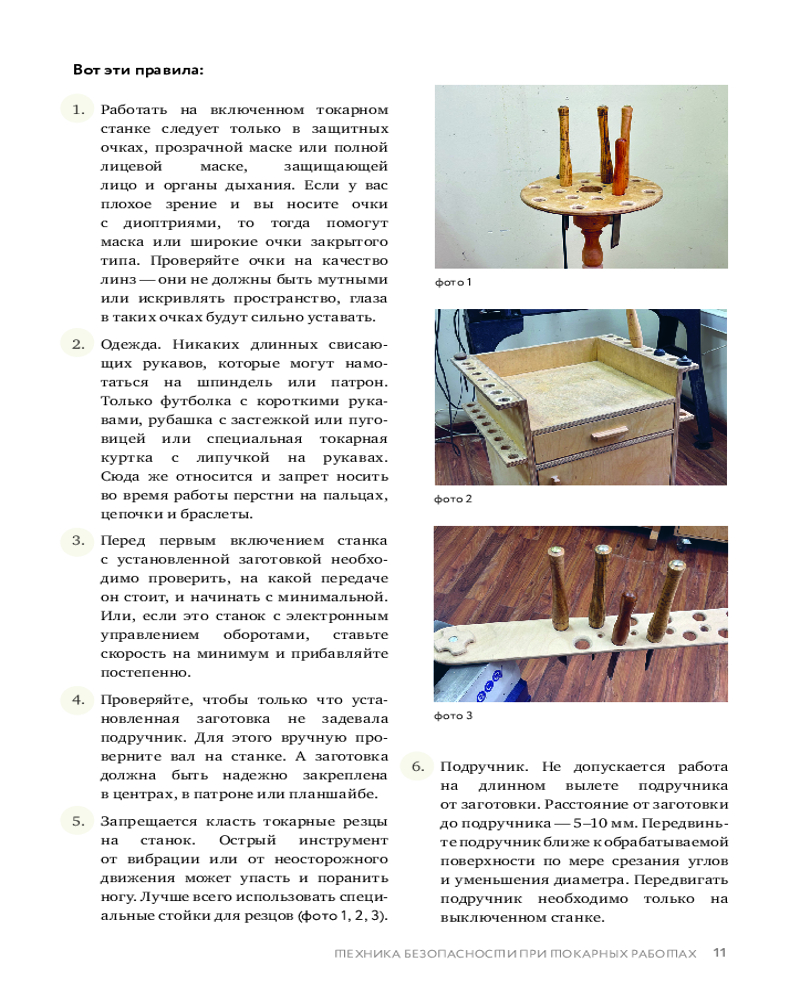 Вот эти правила:

1. Работать на включенном токарном станке следует только в защитных очках, прозрачной маске или полной лицевой маске, защищающей лицо и органы дыхания. Если у вас плохое зрение и вы носите очки с диоптриями, то тогда помогут маска или широкие очки закрытого типа. Проверяйте очки на качество линз — они не должны быть мутными или искривлять пространство, глаза в таких очках будут сильно уставать.

2. Одежда. Никаких длинных свисающих рукавов, которые могут намотаться на шпиндель или патрон. Только футболка с короткими рукавами, рубашка с застежкой или пуговицей или специальная токарная куртка с липучкой на рукавах. Сюда же относится и запрет носить во время работы перстни на пальцах, цепочки и браслеты.

3. Перед первым включением станка с установленной заготовкой необходимо проверить, на какой передаче он стоит, и начинать с минимальной. Или, если это станок с электронным управлением оборотами, ставьте скорость на минимум и прибавляйте постепенно.

4. Проверяйте, чтобы только что установленная заготовка не задевала подручник. Для этого вручную проверните вал на станке. А заготовка должна быть надежно закреплена в центрах, в патроне или планшайбе.

5. Запрещается класть токарные резцы на станок. Острый инструмент от вибрации или от неосторожного движения может упасть и поранить ногу. Лучше всего использовать специальные стойки для резцов (фото 1, 2, 3).

фото 1

фото 2

фото 3

6. Подручник. Не допускается работа на длинном вылете подручника от заготовки. Расстояние от заготовки до подручника — 5–10 мм. Передвиньте подручник ближе к обрабатываемой поверхности по мере срезания углов и уменьшения диаметра. Передвигать подручник необходимо только на выключенном станке.

ТЕХНИКА БЕЗОПАСНОСТИ ПРИ ТОКАРНЫХ РАБОТАХ 11