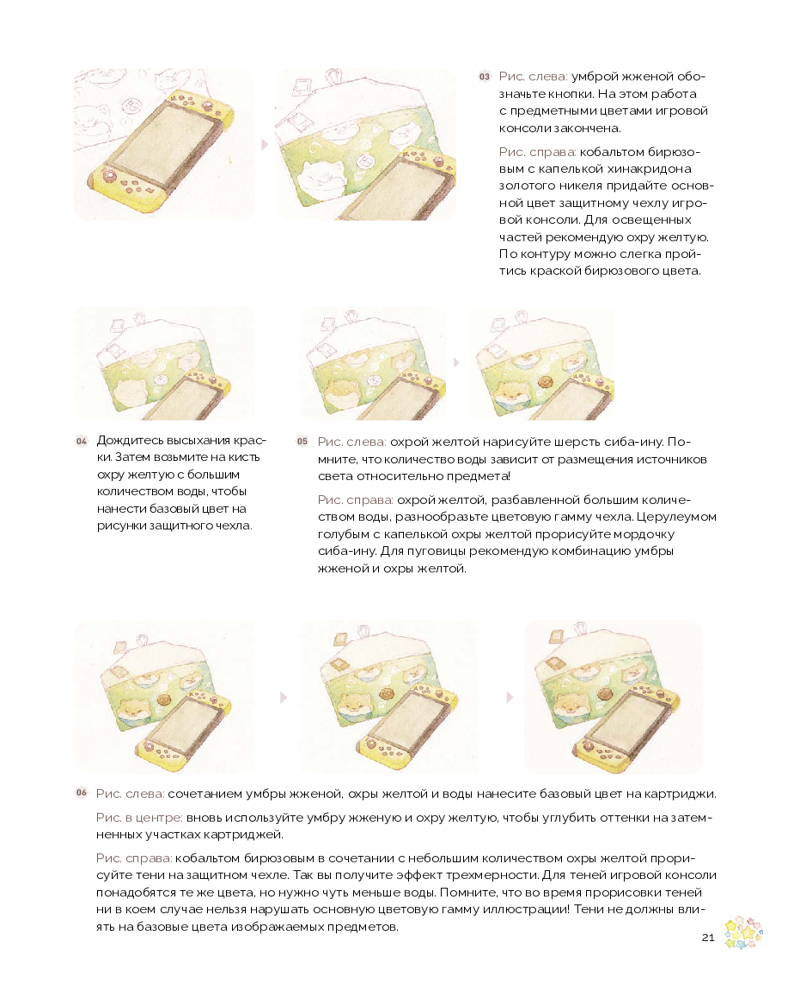 03 Рис. слева: умброй жженой обозначьте кнопки. На этом работа с предметными цветами игровой консоли закончена.

Рис. справа: кобальтом бирюзовым с капелькой хинакридона золотого никеля придайте основной цвет защитному чехлу игровой консоли. Для освещенных частей рекомендую охру желтую. По контуру можно слегка пройтись краской бирюзового цвета.

04 Дождитесь высыхания краски. Затем возьмите на кисть охру желтую с большим количеством воды, чтобы нанести базовый цвет на рисунки защитного чехла.

05 Рис. слева: охрой желтой нарисуйте шерсть сиба-ину. Помните, что количество воды зависит от размещения источников света относительно предмета!

Рис. справа: охрой желтой, разбавленной большим количеством воды, разнообразьте цветовую гамму чехла. Церулеумом голубым с капелькой охры желтой прорисуйте мордочку сиба-ину. Для пуговицы рекомендую комбинацию умбры жженой и охры желтой.

06 Рис. слева: сочетанием умбры жженой, охры желтой и воды нанесите базовый цвет на картриджи.

Рис. в центре: вновь используйте умбру жженую и охру желтую, чтобы углубить оттенки на затемненных участках картриджей.

Рис. справа: кобальтом бирюзовым в сочетании с небольшим количеством охры желтой прорисуйте тени на защитном чехле. Так вы получите эффект трехмерности. Для теней игровой консоли понадобятся те же цвета, но нужно чуть меньше воды. Помните, что во время прорисовки теней ни в коем случае нельзя нарушать основную цветовую гамму иллюстрации! Тени не должны влиять на базовые цвета изображаемых предметов.

21