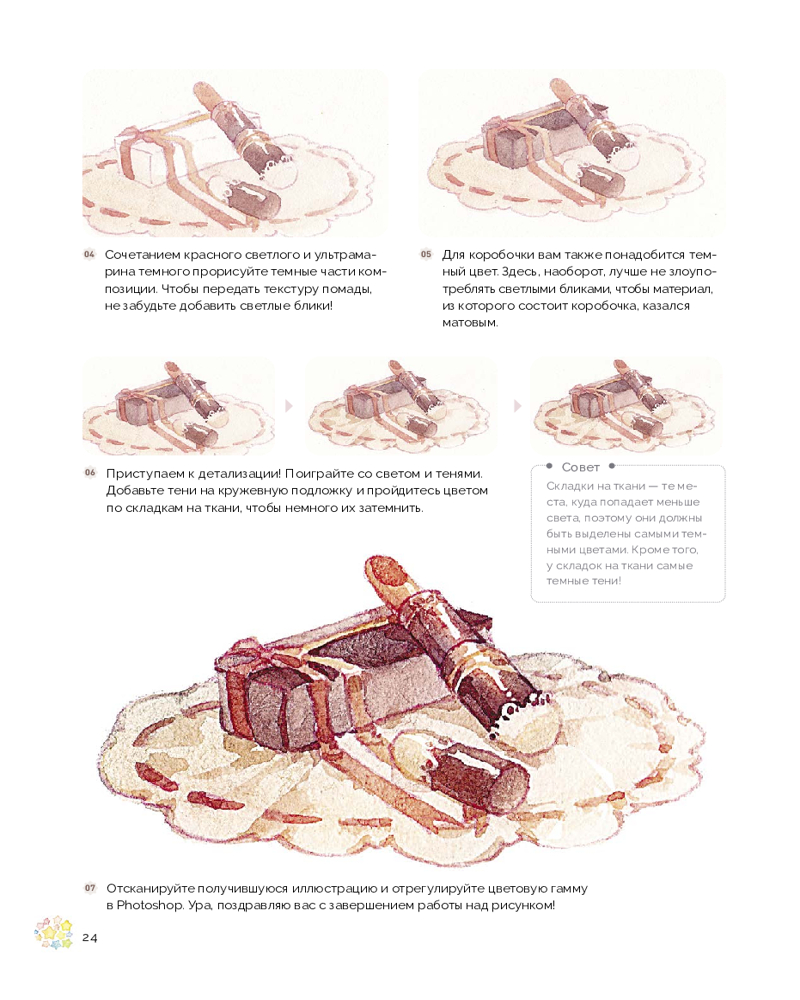 04 Сочетанием красного светлого и ультрамарина темного прорисуйте темные части композиции. Чтобы передать текстуру помады, не забудьте добавить светлые блики!

05 Для коробочки вам также понадобится темный цвет. Здесь, наоборот, лучше не злоупотреблять светлыми бликами, чтобы материал, из которого состоит коробочка, казался матовым.

06 Приступаем к детализации! Поиграйте со светом и тенями. Добавьте тени на кружевную подложку и пройдитесь цветом по складкам на ткани, чтобы немного их затемнить.

Совет
Складки на ткани — те места, куда попадает меньше света, поэтому они должны быть выделены самыми темными цветами. Кроме того, у складок на ткани самые темные тени!

07 Отсканируйте получившуюся иллюстрацию и отрегулируйте цветовую гамму в Photoshop. Ура, поздравляю вас с завершением работы над рисунком!

24