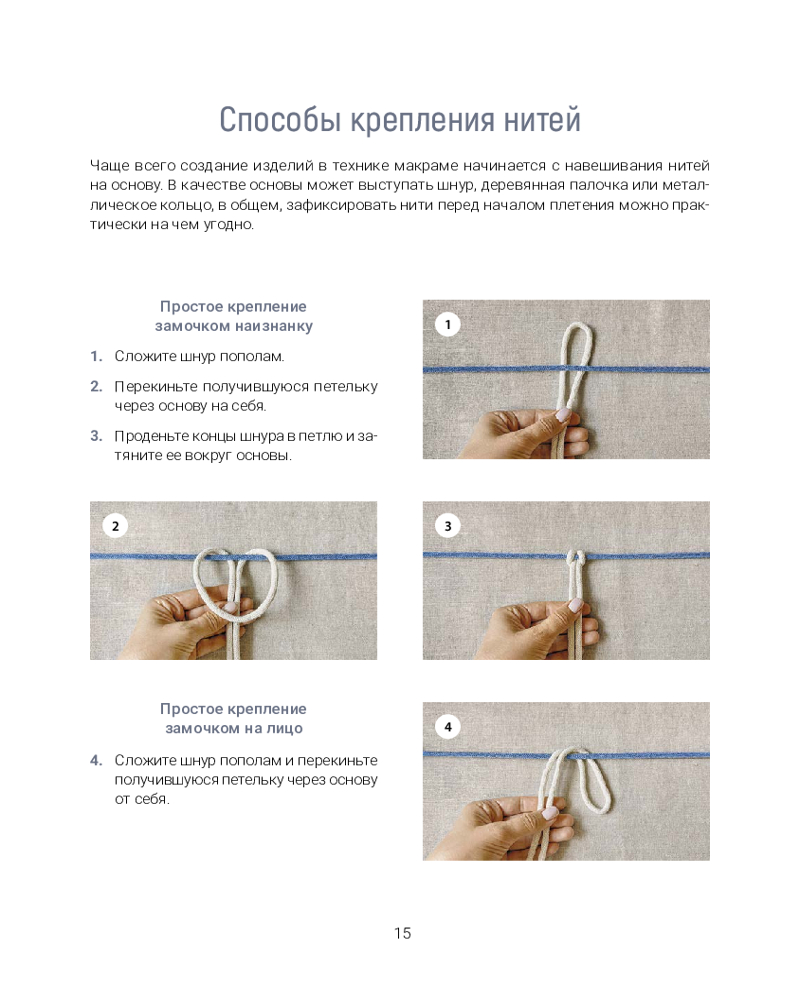 Способы крепления нитей

Чаще всего создание изделий в технике макраме начинается с навешивания нитей на основу. В качестве основы может выступать шнур, деревянная палочка или металлическое кольцо, в общем, зафиксировать нити перед началом плетения можно практически на чем угодно.

Простое крепление замочком наизнанку

1. Сложите шнур пополам.

2. Перекиньте получившуюся петельку через основу на себя.

3. Проденьте концы шнура в петлю и затяните ее вокруг основы.

1

2

3

Простое крепление замочком на лицо

4. Сложите шнур пополам и перекиньте получившуюся петельку через основу от себя.

4

15