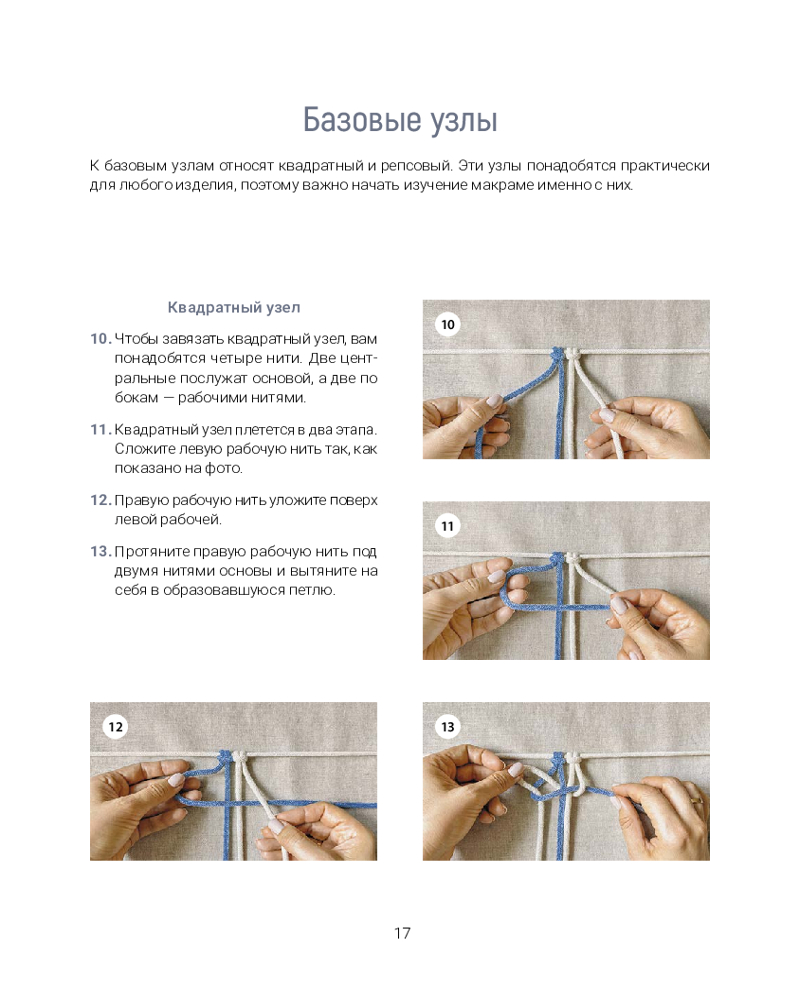 Базовые узлы

К базовым узлам относят квадратный и репсовый. Эти узлы понадобятся практически для любого изделия, поэтому важно начать изучение макраме именно с них.

Квадратный узел

10. Чтобы завязать квадратный узел, вам понадобятся четыре нити. Две центральные послужат основой, а две по бокам — рабочими нитями.

11. Квадратный узел плетется в два этапа. Сложите левую рабочую нить так, как показано на фото.

12. Правую рабочую нить уложите поверх левой рабочей.

13. Протяните правую рабочую нить под двумя нитями основы и вытяните на себя в образовавшуюся петлю.

10

11

12

13

17