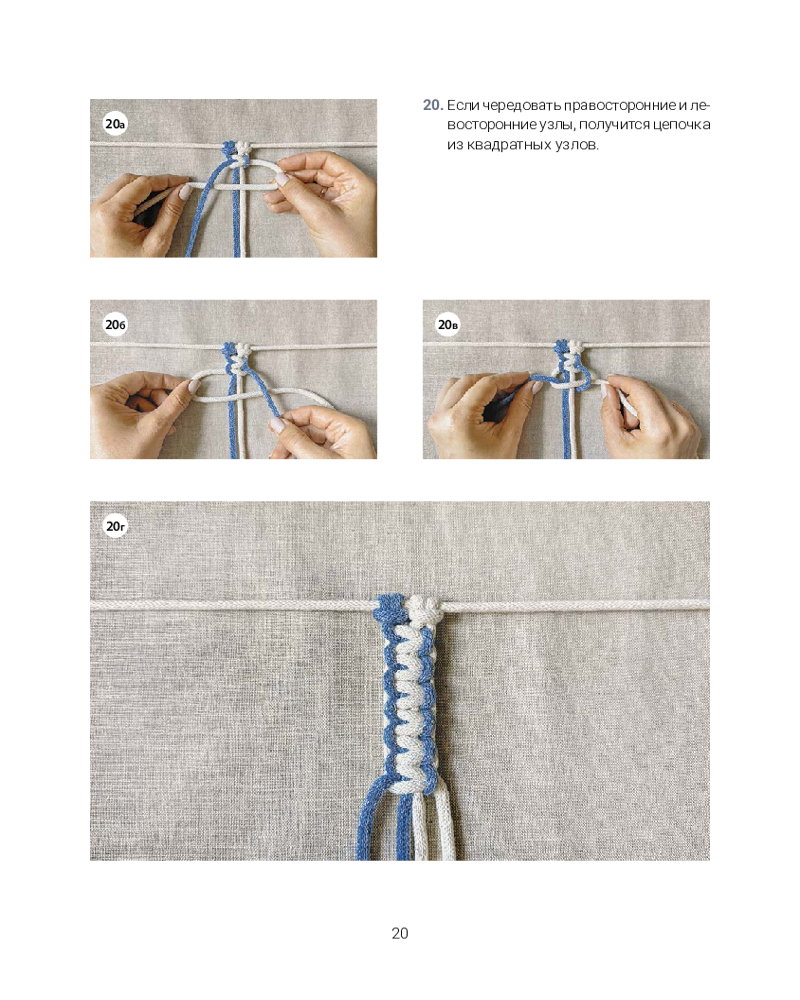 20а

20. Если чередовать правосторонние и левосторонние узлы, получится цепочка из квадратных узлов.

20б

20в

20г

20