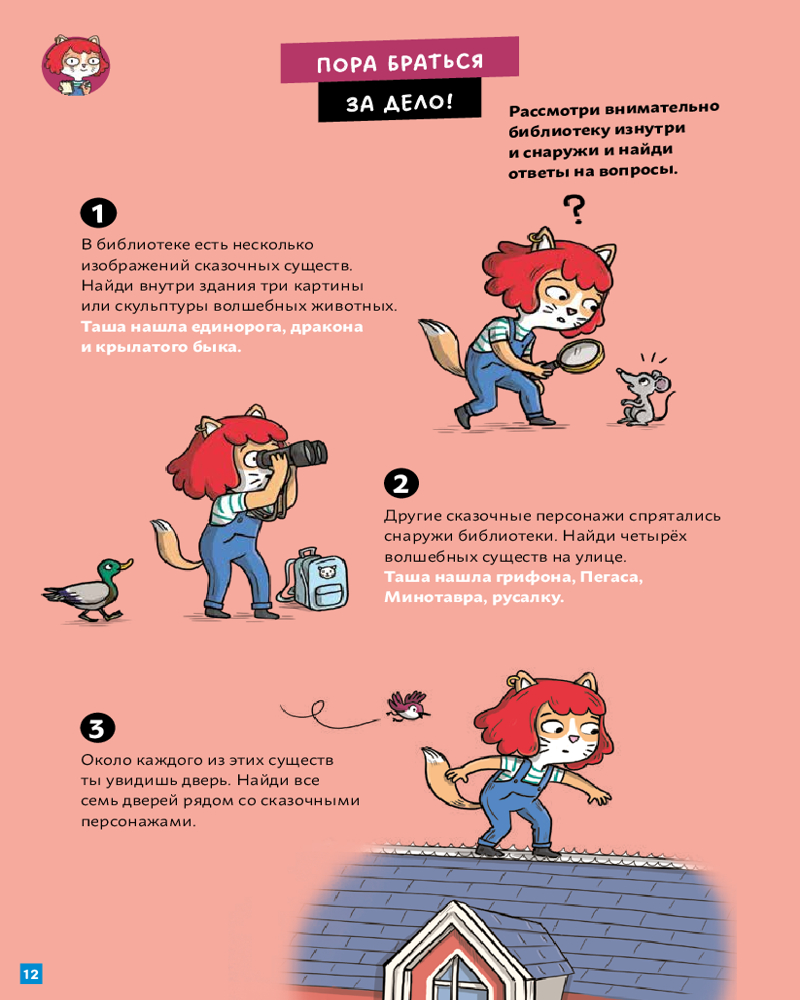 ПОРА БРАТЬСЯ
ЗА ДЕЛО!

Рассмотри внимательно библиотеку изнутри и снаружи и найди ответы на вопросы.

?

1
В библиотеке есть несколько изображений сказочных существ. Найди внутри здания три картины или скульптуры волшебных животных.
Таша нашла единорога, дракона и крылатого быка.

2
Другие сказочные персонажи спрятались снаружи библиотеки. Найди четырёх волшебных существ на улице.
Таша нашла грифона, Пегаса, Минотавра, русалку.

3
Около каждого из этих существ ты увидишь дверь. Найди все семь дверей рядом со сказочными персонажами.

12