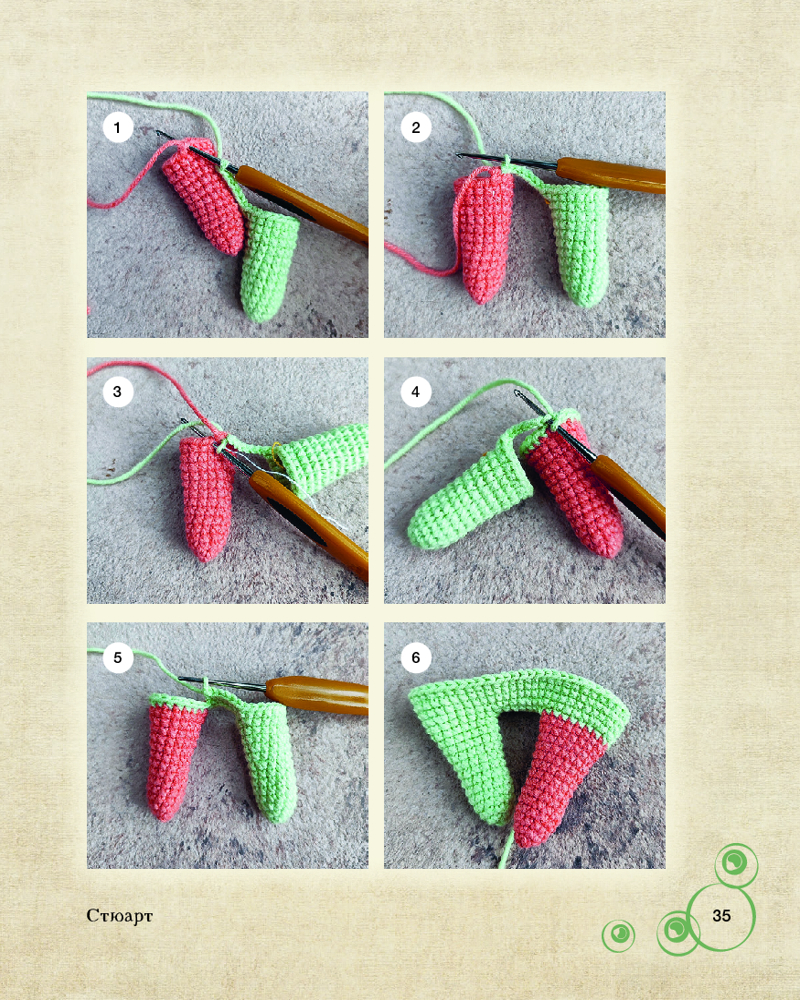 1

2

3

4

5

6

Стюарт

35