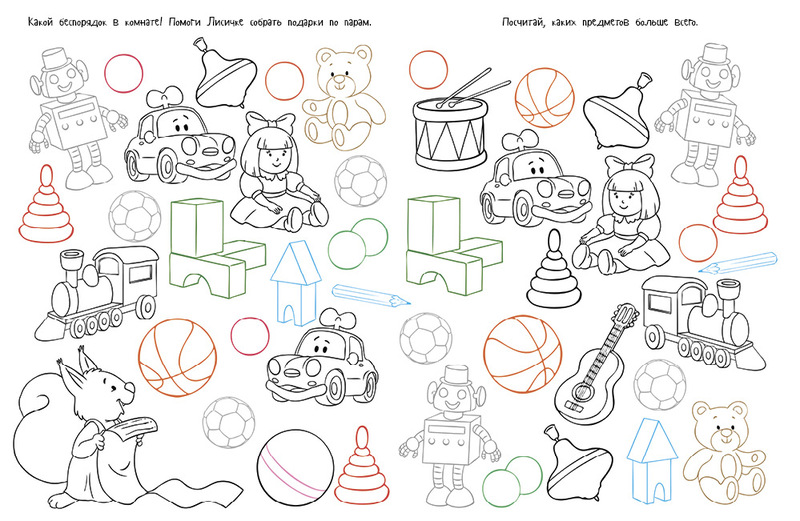 Какой беспорядок в комнате! Помоги Лисичке собрать подарки по парам.

Посчитай, каких предметов больше всего.