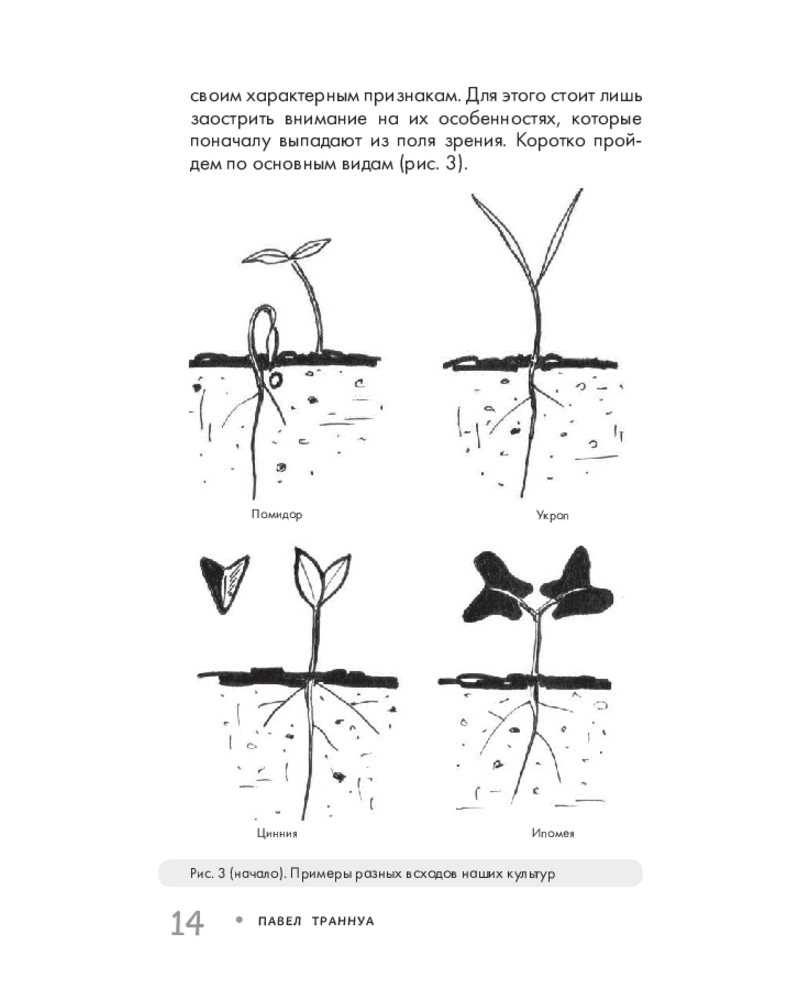 своим характерным признакам. Для этого стоит лишь заострить внимание на их особенностях, которые поначалу выпадают из поля зрения. Коротко пройдем по основным видам (рис. 3).

Помидор

Укроп

Цинния

Ипомея

Рис. 3 (начало). Примеры разных всходов наших культур

14 • ПАВЕЛ ТРАННУА