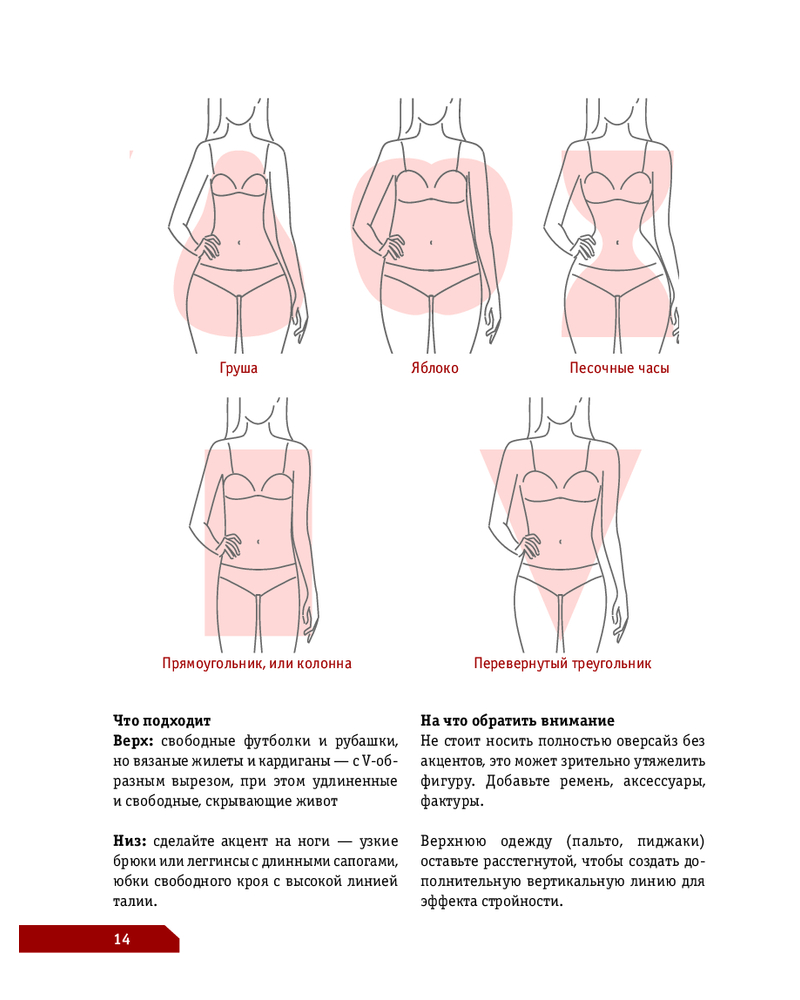 Груша

Яблоко

Песочные часы

Прямоугольник, или колонна

Перевернутый треугольник

**Что подходит**
**Верх:** свободные футболки и рубашки, но вязаные жилеты и кардиганы — с V-образным вырезом, при этом удлиненные и свободные, скрывающие живот

**Низ:** сделайте акцент на ноги — узкие брюки или леггинсы с длинными сапогами, юбки свободного кроя с высокой линией талии.

**На что обратить внимание**
Не стоит носить полностью оверсайз без акцентов, это может зрительно утяжелить фигуру. Добавьте ремень, аксессуары, фактуры.

Верхнюю одежду (пальто, пиджаки) оставьте расстегнутой, чтобы создать дополнительную вертикальную линию для эффекта стройности.

14