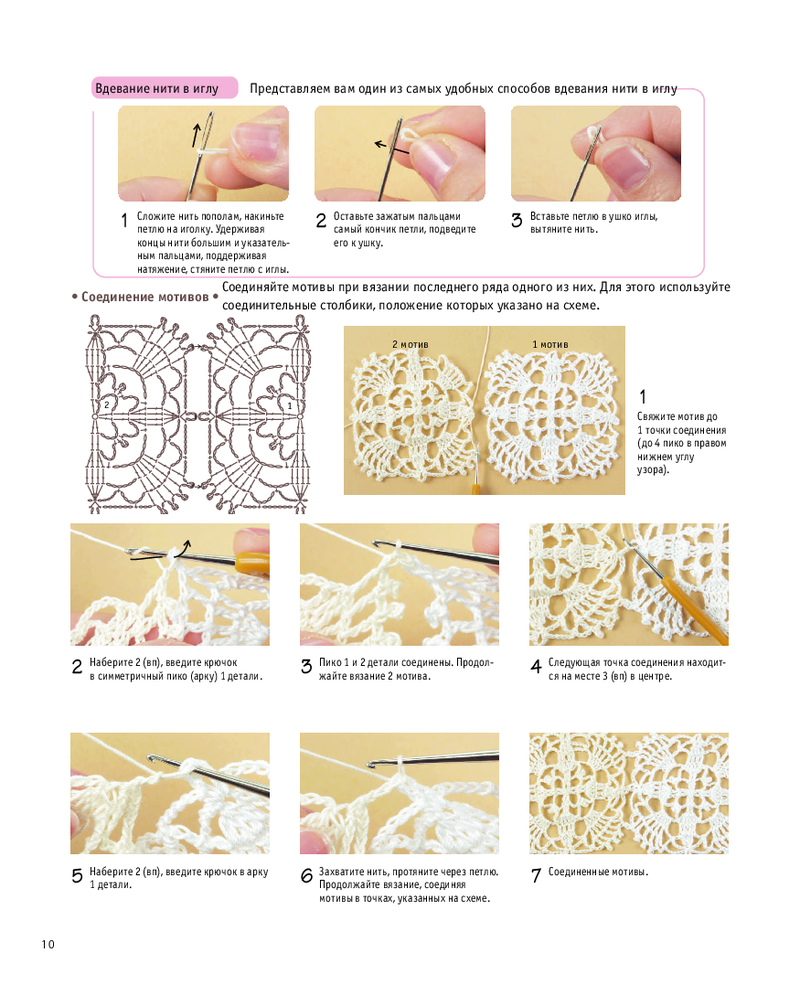 Вдевание нити в иглу

Представляем вам один из самых удобных способов вдевания нити в иглу

1 Сложите нить пополам, накиньте петлю на иголку. Удерживая концы нити большим и указательным пальцами, поддерживая натяжение, стяните петлю с иглы.

2 Оставьте зажатым пальцами самый кончик петли, подведите его к ушку.

3 Вставьте петлю в ушко иглы, вытяните нить.

• Соединение мотивов •

Соединяйте мотивы при вязании последнего ряда одного из них. Для этого используйте соединительные столбики, положение которых указано на схеме.

2

1

2 мотив

1 мотив

1 Свяжите мотив до 1 точки соединения (до 4 пико в правом нижнем углу узора).

2 Наберите 2 (вп), введите крючок в симметричный пико (арку) 1 детали.

3 Пико 1 и 2 детали соединены. Продолжайте вязание 2 мотива.

4 Следующая точка соединения находится на месте 3 (вп) в центре.

5 Наберите 2 (вп), введите крючок в арку 1 детали.

6 Захватите нить, протяните через петлю. Продолжайте вязание, соединяя мотивы в точках, указанных на схеме.

7 Соединенные мотивы.

10