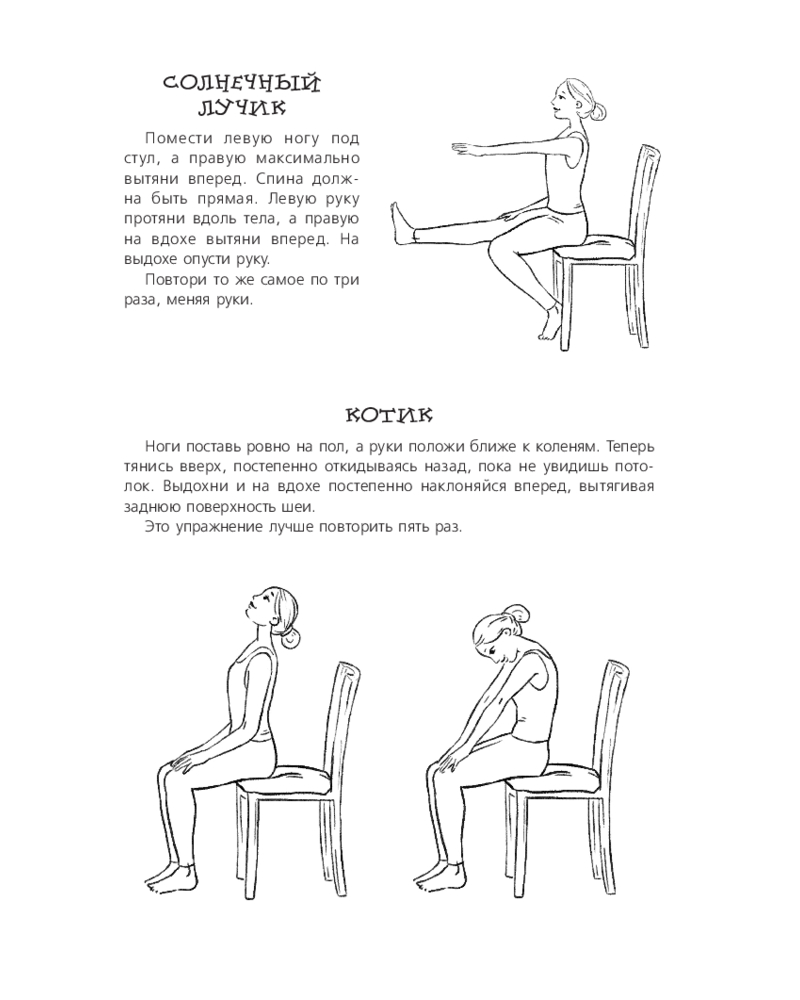 СОЛНЕЧНЫЙ ЛУЧИК

Помести левую ногу под стул, а правую максимально вытяни вперед. Спина должна быть прямая. Левую руку протяни вдоль тела, а правую на вдохе вытяни вперед. На выдохе опусти руку.

Повтори то же самое по три раза, меняя руки.

КОТИК

Ноги поставь ровно на пол, а руки положи ближе к коленям. Теперь тянись вверх, постепенно откидываясь назад, пока не увидишь потолок. Выдохни и на вдохе постепенно наклоняйся вперед, вытягивая заднюю поверхность шеи.

Это упражнение лучше повторить пять раз.