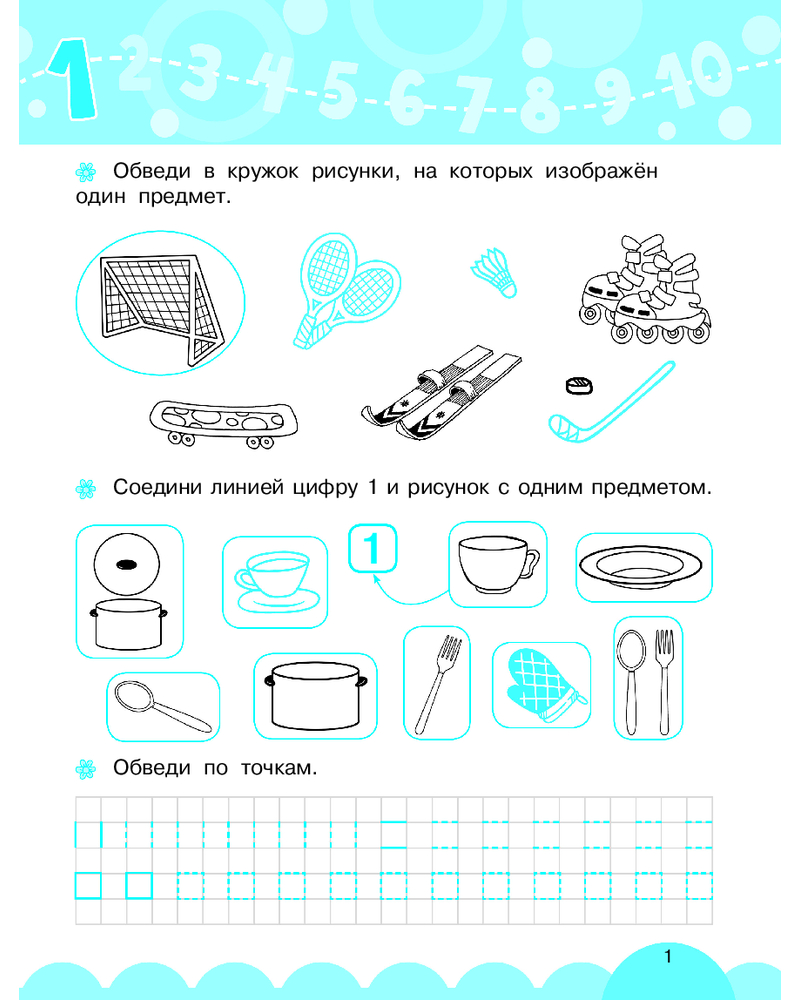 1 2 3 4 5 6 7 8 9 10

Обведи в кружок рисунки, на которых изображён один предмет.

Соедини линией цифру 1 и рисунок с одним предметом.

1

Обведи по точкам.

1