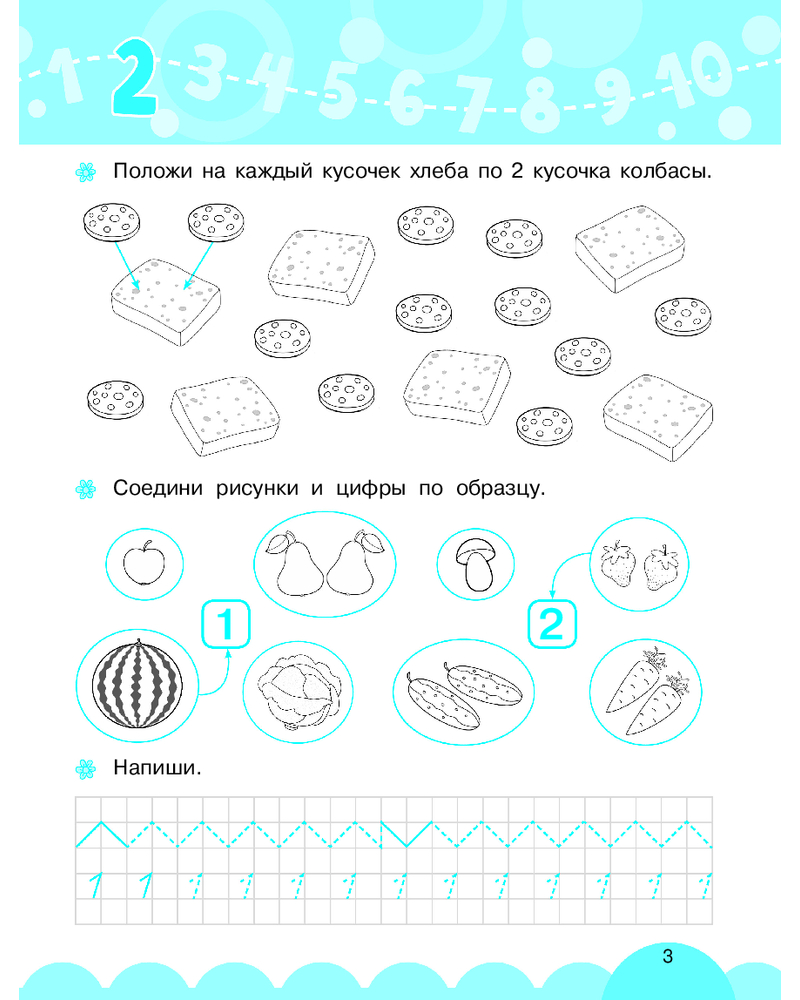 1 2 3 4 5 6 7 8 9 10

Положи на каждый кусочек хлеба по 2 кусочка колбасы.

Соедини рисунки и цифры по образцу.

1

2

Напиши.

1 1 1 1 1 1 1 1 1 1 1 1 1

3