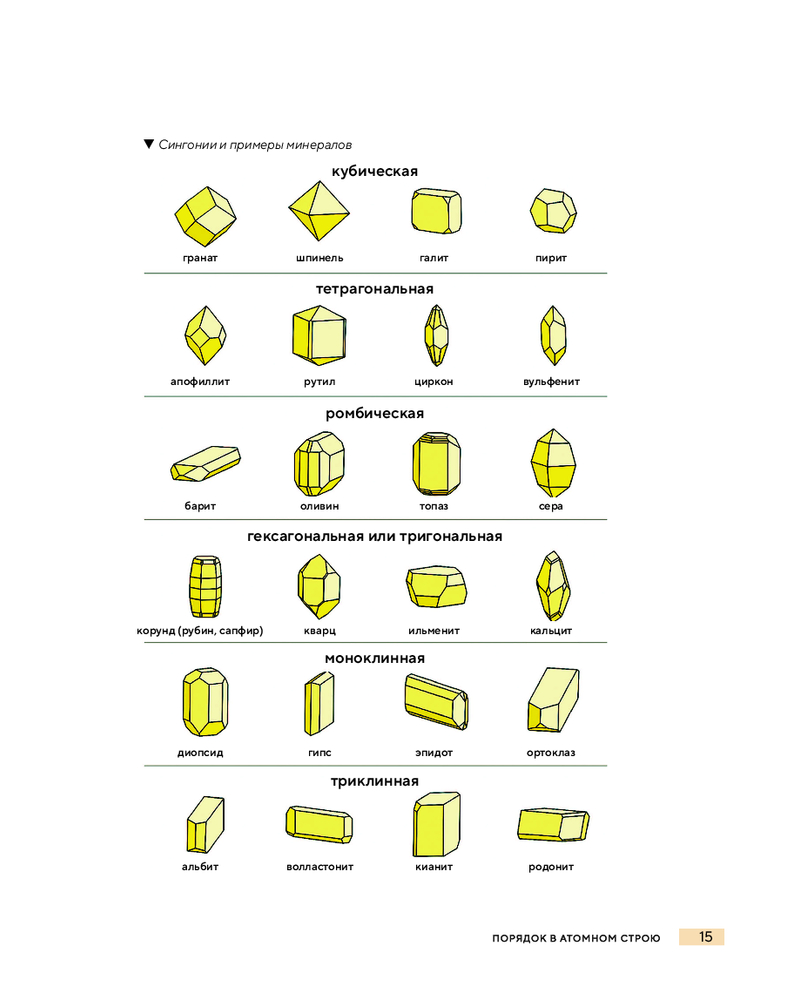 ▼ Сингонии и примеры минералов

кубическая

гранат шпинель галит пирит

тетрагональная

апофиллит рутил циркон вульфенит

ромбическая

барит оливин топаз сера

гексагональная или тригональная

корунд (рубин, сапфир) кварц ильменит кальцит

моноклинная

диопсид гипс эпидот ортоклаз

триклинная

альбит волластонит кианит родонит

ПОРЯДОК В АТОМНОМ СТРОЮ 15