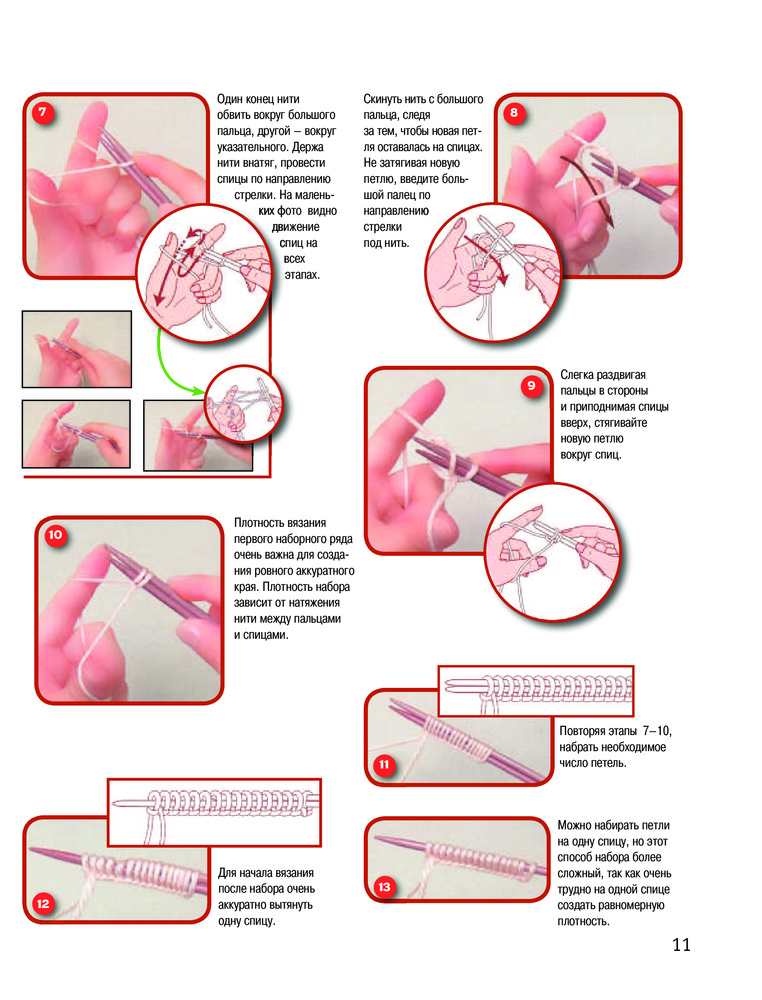 7

Один конец нити обвить вокруг большого пальца, другой – вокруг указательного. Держа нити внатяг, провести спицы по направлению стрелки. На маленьких фото видно движение спиц на всех этапах.

Скинуть нить с большого пальца, следя за тем, чтобы новая петля оставалась на спицах. Не затягивая новую петлю, введите большой палец по направлению стрелки под нить.

8

9

Слегка раздвигая пальцы в стороны и приподнимая спицы вверх, стягивайте новую петлю вокруг спиц.

10

Плотность вязания первого наборного ряда очень важна для создания ровного аккуратного края. Плотность набора зависит от натяжения нити между пальцами и спицами.

11

Повторяя этапы 7–10, набрать необходимое число петель.

12

Для начала вязания после набора очень аккуратно вытянуть одну спицу.

13

Можно набирать петли на одну спицу, но этот способ набора более сложный, так как очень трудно на одной спице создать равномерную плотность.

11