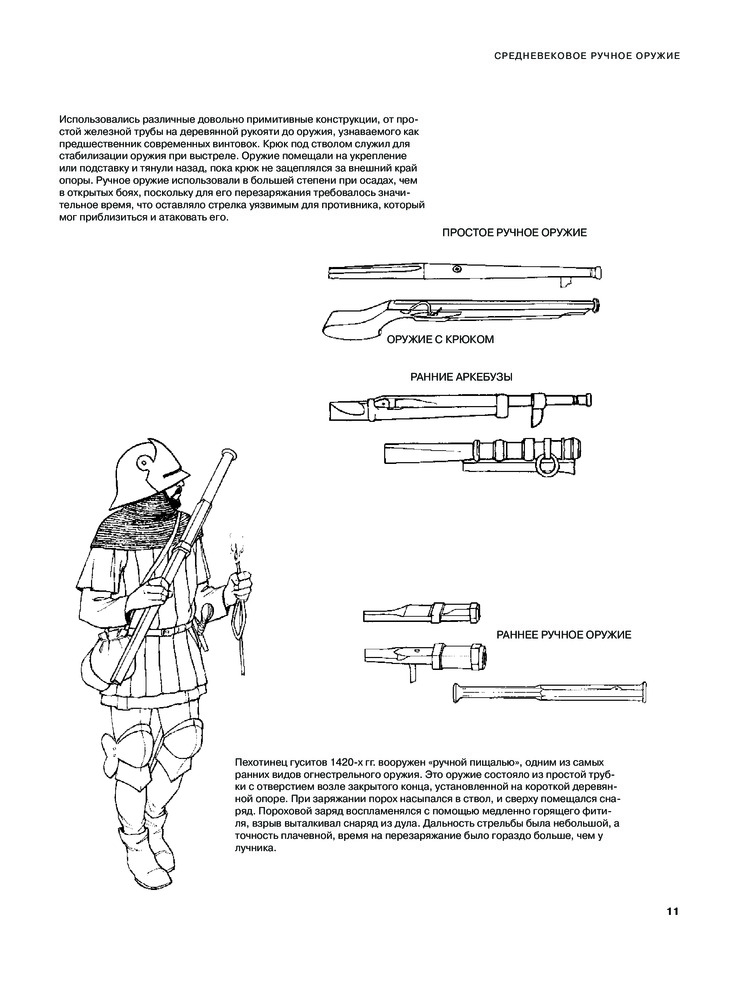 СРЕДНЕВЕКОВОЕ РУЧНОЕ ОРУЖИЕ

Использовались различные довольно примитивные конструкции, от простой железной трубы на деревянной рукояти до оружия, узнаваемого как предшественник современных винтовок. Крюк под стволом служил для стабилизации оружия при выстреле. Оружие помещали на укрепление или подставку и тянули назад, пока крюк не зацеплялся за внешний край опоры. Ручное оружие использовали в большей степени при осадах, чем в открытых боях, поскольку для его перезаряжания требовалось значительное время, что оставляло стрелка уязвимым для противника, который мог приблизиться и атаковать его.

ПРОСТОЕ РУЧНОЕ ОРУЖИЕ

ОРУЖИЕ С КРЮКОМ

РАННИЕ АРКЕБУЗЫ

РАННЕЕ РУЧНОЕ ОРУЖИЕ

Пехотинец гуситов 1420-х гг. вооружен «ручной пищалью», одним из самых ранних видов огнестрельного оружия. Это оружие состояло из простой трубки с отверстием возле закрытого конца, установленной на короткой деревянной опоре. При заряжании порох насыпался в ствол, и сверху помещался снаряд. Пороховой заряд воспламенялся с помощью медленно горящего фитиля, взрыв выталкивал снаряд из дула. Дальность стрельбы была небольшой, а точность плачевной, время на перезаряжание было гораздо больше, чем у лучника.

11