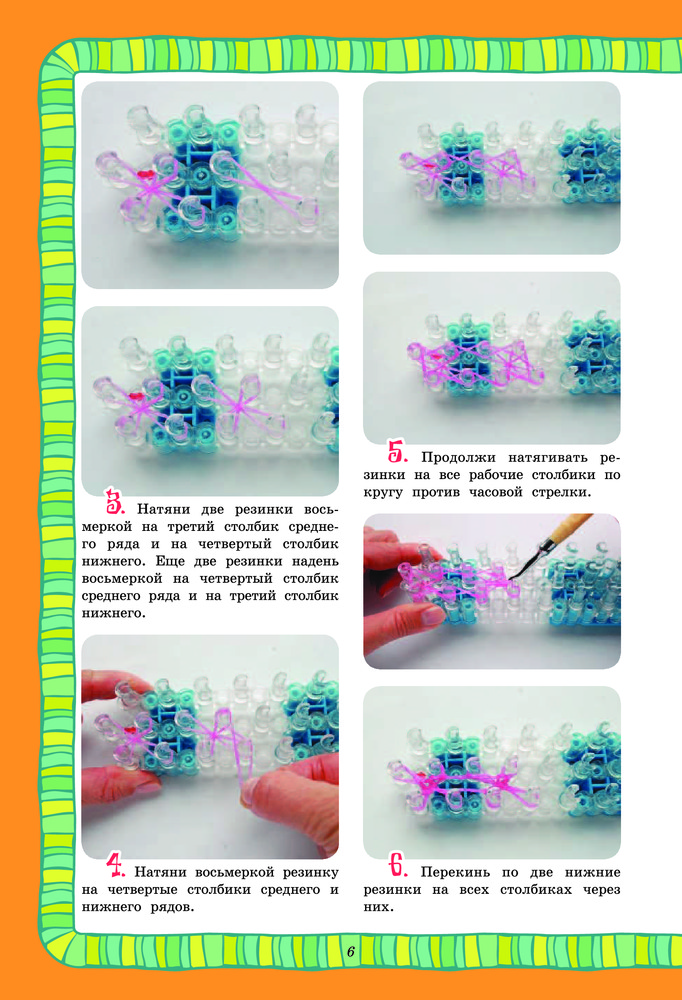 3. Натяни две резинки восьмеркой на третий столбик среднего ряда и на четвертый столбик нижнего. Еще две резинки надень восьмеркой на четвертый столбик среднего ряда и на третий столбик нижнего.

4. Натяни восьмеркой резинку на четвертые столбики среднего и нижнего рядов.

5. Продолжи натягивать резинки на все рабочие столбики по кругу против часовой стрелки.

6. Перекинь по две нижние резинки на всех столбиках через них.

6