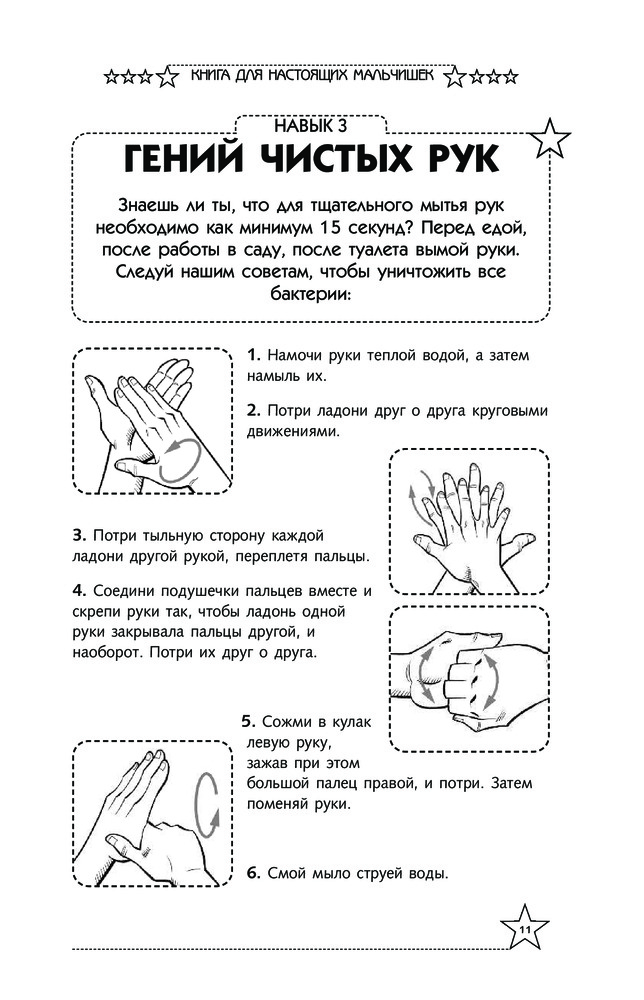 КНИГА ДЛЯ НАСТОЯЩИХ МАЛЬЧИШЕК

НАВЫК 3

ГЕНИЙ ЧИСТЫХ РУК

Знаешь ли ты, что для тщательного мытья рук необходимо как минимум 15 секунд? Перед едой, после работы в саду, после туалета вымой руки. Следуй нашим советам, чтобы уничтожить все бактерии:

1. Намочи руки теплой водой, а затем намыль их.

2. Потри ладони друг о друга круговыми движениями.

3. Потри тыльную сторону каждой ладони другой рукой, переплетя пальцы.

4. Соедини подушечки пальцев вместе и скрепи руки так, чтобы ладонь одной руки закрывала пальцы другой, и наоборот. Потри их друг о друга.

5. Сожми в кулак левую руку, зажав при этом большой палец правой, и потри. Затем поменяй руки.

6. Смой мыло струей воды.

11