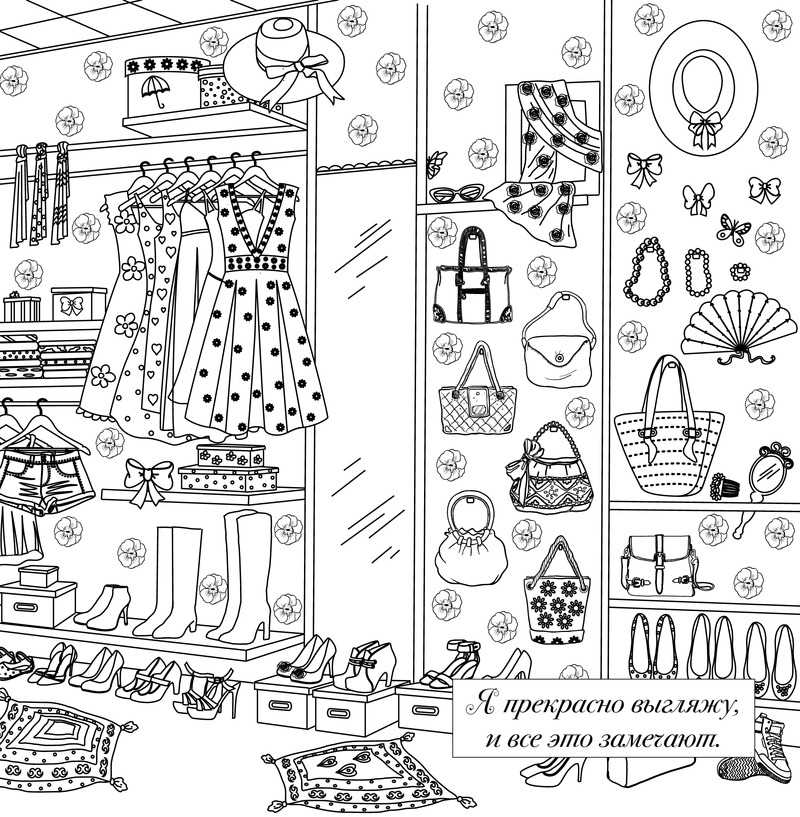 Я прекрасно выгляжу,
и все это замечают.