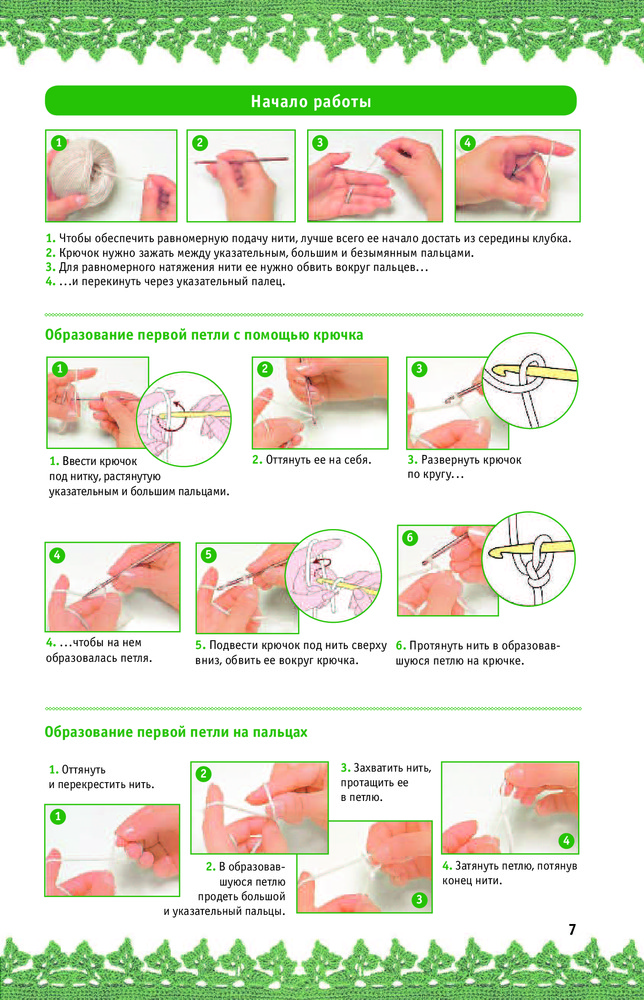 Начало работы

1 2 3 4

1. Чтобы обеспечить равномерную подачу нити, лучше всего ее начало достать из середины клубка.
2. Крючок нужно зажать между указательным, большим и безымянным пальцами.
3. Для равномерного натяжения нити ее нужно обвить вокруг пальцев...
4. ...и перекинуть через указательный палец.

Образование первой петли с помощью крючка

1

1. Ввести крючок под нитку, растянутую указательным и большим пальцами.

2

2. Оттянуть ее на себя.

3

3. Развернуть крючок по кругу...

4

4. ...чтобы на нем образовалась петля.

5

5. Подвести крючок под нить сверху вниз, обвить ее вокруг крючка.

6

6. Протянуть нить в образовавшуюся петлю на крючке.

Образование первой петли на пальцах

1. Оттянуть и перекрестить нить.

1

2

2. В образовавшуюся петлю продеть большой и указательный пальцы.

3. Захватить нить, протащить ее в петлю.

3

4

4. Затянуть петлю, потянув конец нити.

7