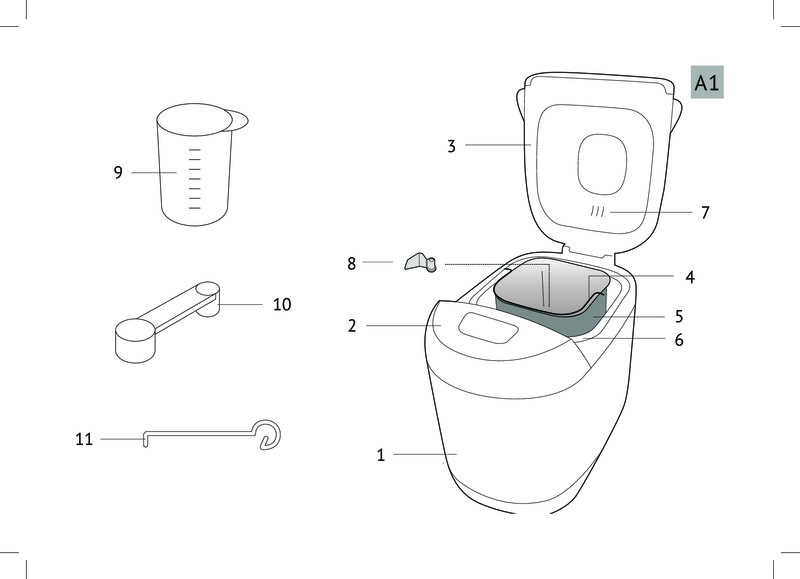 A1

9

10

11

3

7

8

4

2

5

6

1