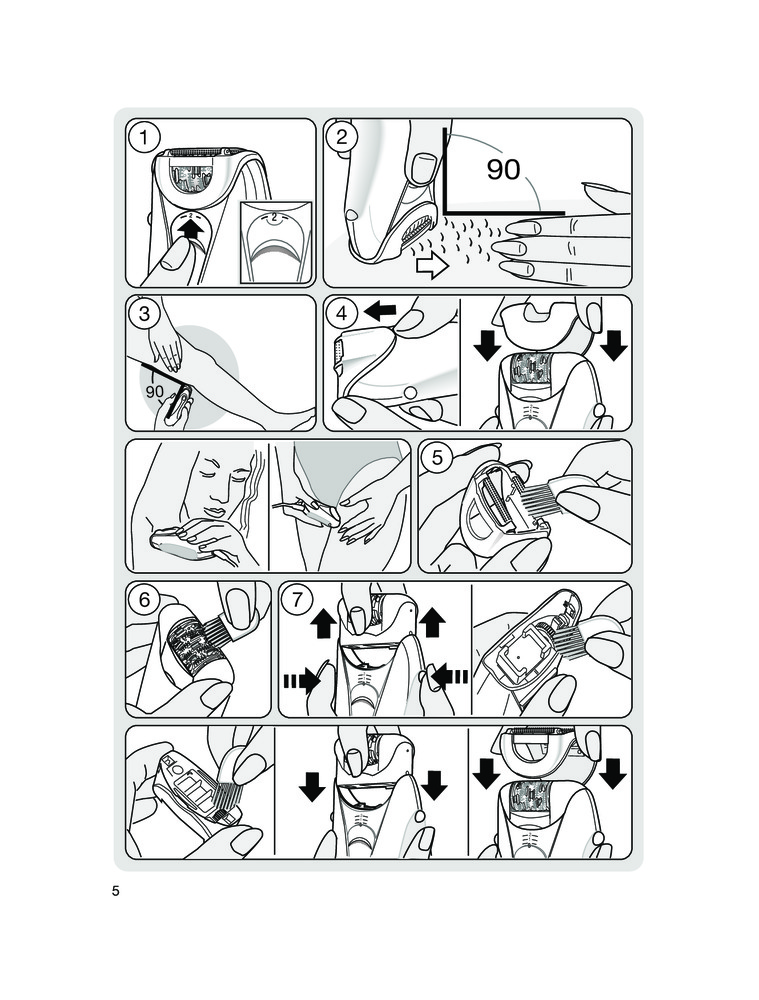 1
2
2
90
3
90
4
5
6
7
5