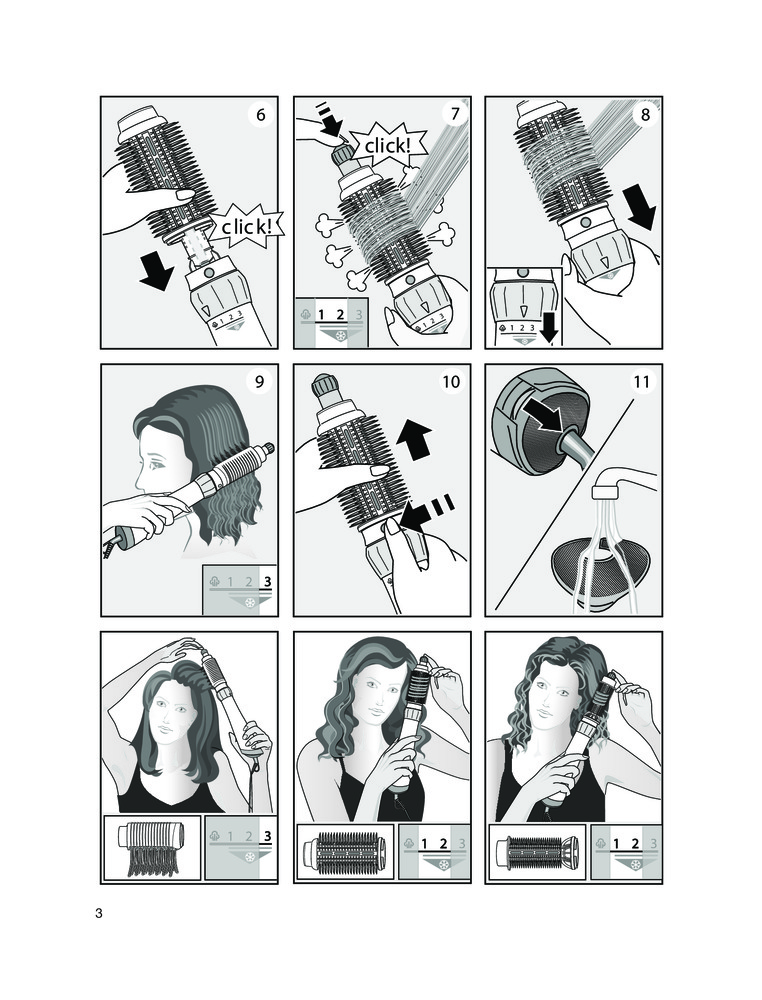 6

click!

1 2 3

7

click!

1 2 3

8

1 2 3

9

1 2 3

10

11

1 2 3

1 2 3

1 2 3

3