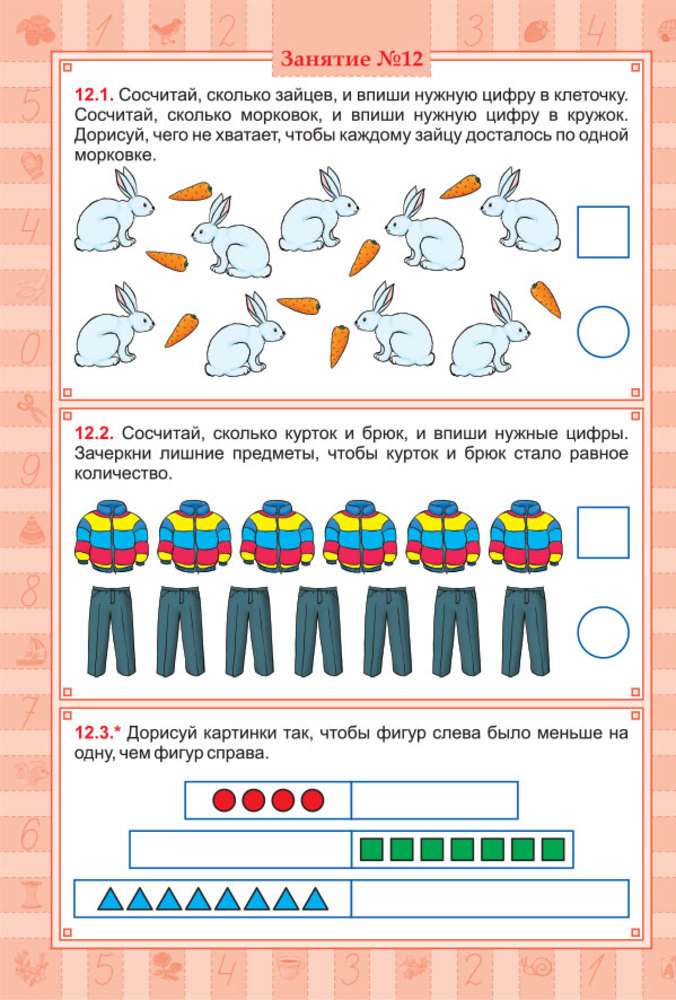 Занятие №12

12.1. Сосчитай, сколько зайцев, и впиши нужную цифру в клеточку. Сосчитай, сколько морковок, и впиши нужную цифру в кружок. Дорисуй, чего не хватает, чтобы каждому зайцу досталось по одной морковке.

12.2. Сосчитай, сколько курток и брюк, и впиши нужные цифры. Зачеркни лишние предметы, чтобы курток и брюк стало равное количество.

12.3.* Дорисуй картинки так, чтобы фигур слева было меньше на одну, чем фигур справа.