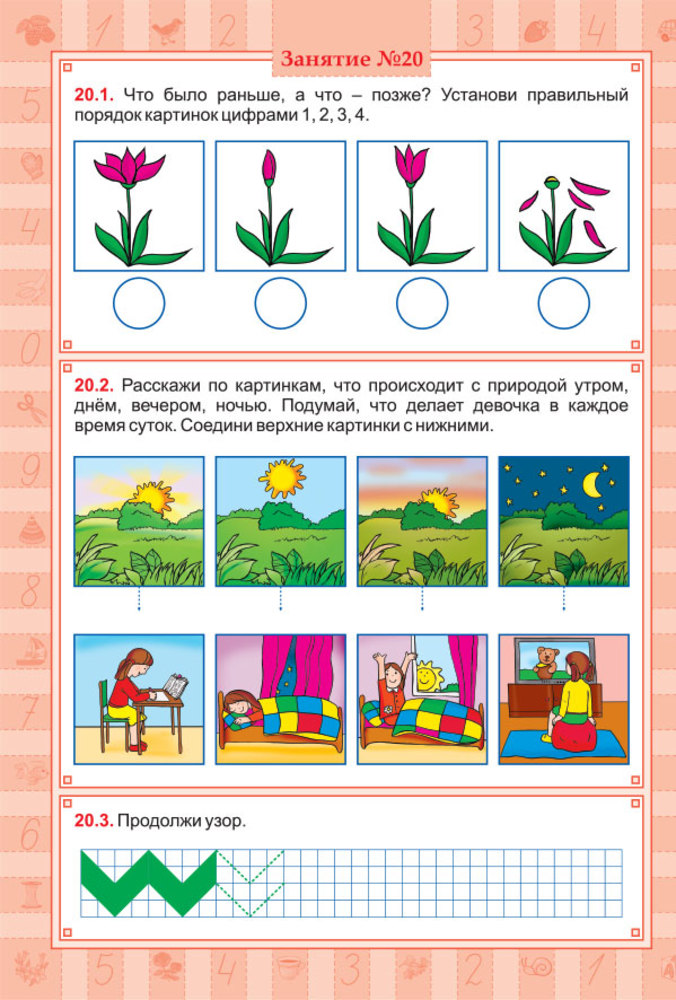 Занятие №20

20.1. Что было раньше, а что – позже? Установи правильный порядок картинок цифрами 1, 2, 3, 4.

20.2. Расскажи по картинкам, что происходит с природой утром, днём, вечером, ночью. Подумай, что делает девочка в каждое время суток. Соедини верхние картинки с нижними.

20.3. Продолжи узор.