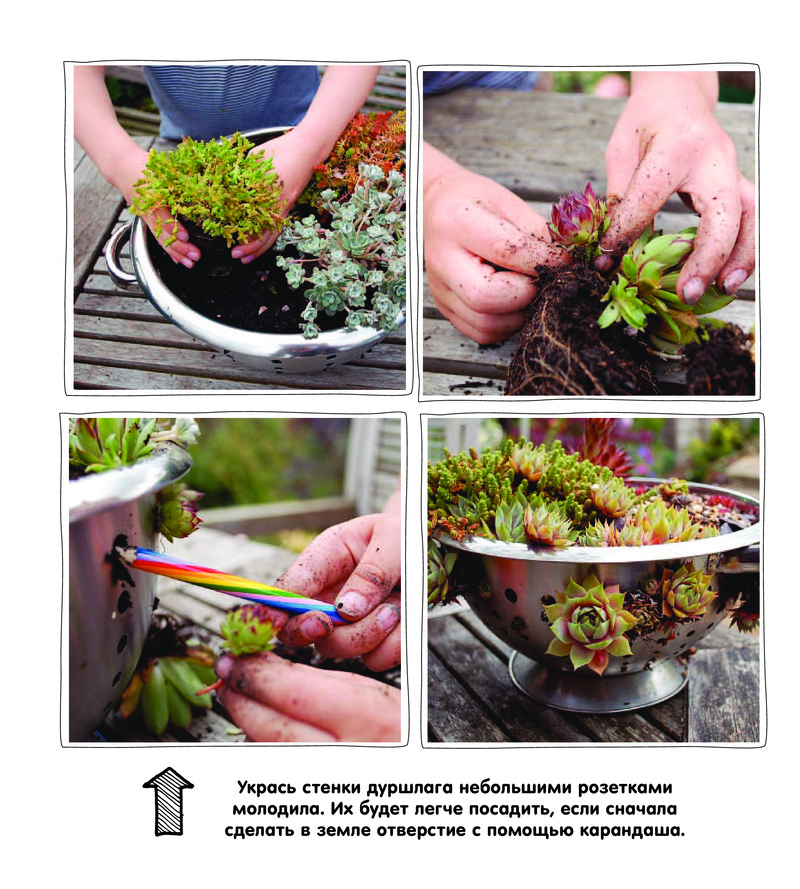 Укрась стенки дуршлага небольшими розетками молодила. Их будет легче посадить, если сначала сделать в земле отверстие с помощью карандаша.