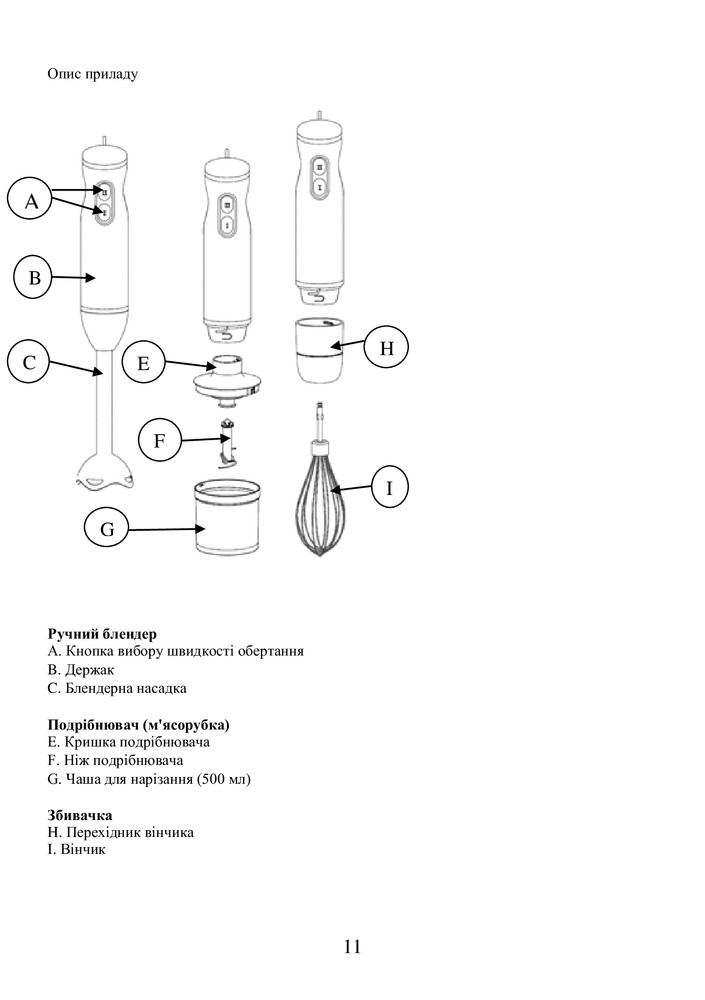 Опис приладу

A
B
C
E
F
G
H
I

**Ручний блендер**
A. Кнопка вибору швидкості обертання
B. Держак
C. Блендерна насадка

**Подрібнювач (м'ясорубка)**
E. Кришка подрібнювача
F. Ніж подрібнювача
G. Чаша для нарізання (500 мл)

**Збивачка**
H. Перехідник вінчика
I. Вінчик

11