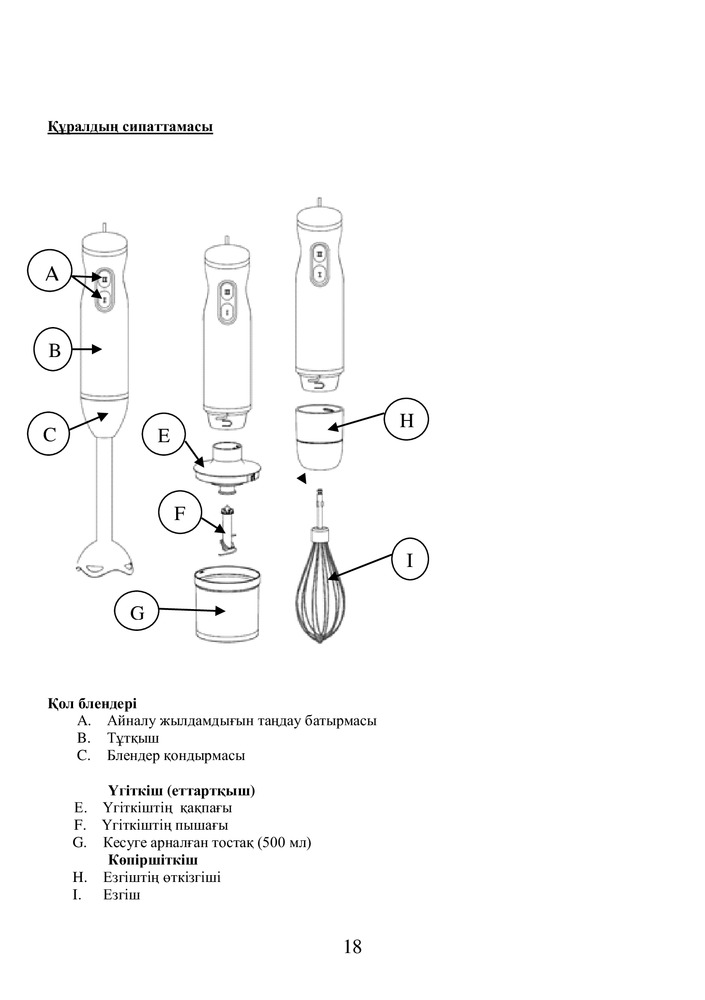 Құралдың сипаттамасы

A
B
C
E
F
G
H
I

Қол блендері
A. Айналу жылдамдығын таңдау батырмасы
B. Тұтқыш
C. Блендер қондырмасы

Үгіткіш (еттартқыш)
E. Үгіткіштің қақпағы
F. Үгіткіштің пышағы
G. Кесуге арналған тостақ (500 мл)

Көпіршіткіш
H. Езгіштің өткізгіші
I. Езгіш

18