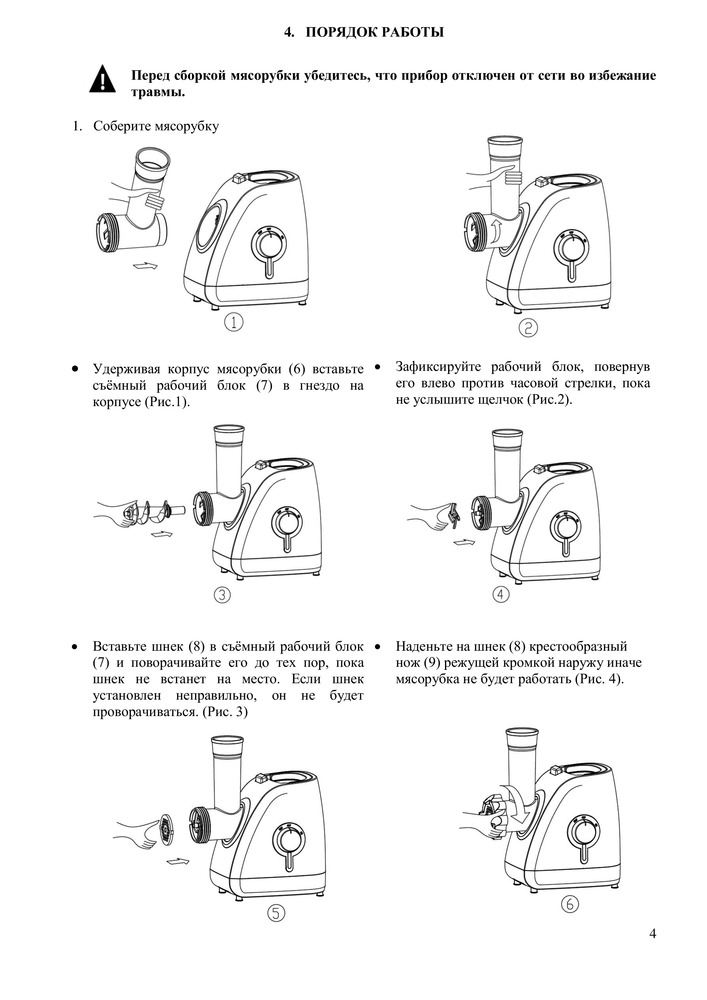 4. ПОРЯДОК РАБОТЫ

Перед сборкой мясорубки убедитесь, что прибор отключен от сети во избежание травмы.

1. Соберите мясорубку

①

②

• Удерживая корпус мясорубки (6) вставьте съёмный рабочий блок (7) в гнездо на корпусе (Рис.1).

• Зафиксируйте рабочий блок, повернув его влево против часовой стрелки, пока не услышите щелчок (Рис.2).

③

④

• Вставьте шнек (8) в съёмный рабочий блок (7) и поворачивайте его до тех пор, пока шнек не встанет на место. Если шнек установлен неправильно, он не будет проворачиваться. (Рис. 3)

• Наденьте на шнек (8) крестообразный нож (9) режущей кромкой наружу иначе мясорубка не будет работать (Рис. 4).

⑤

⑥

4