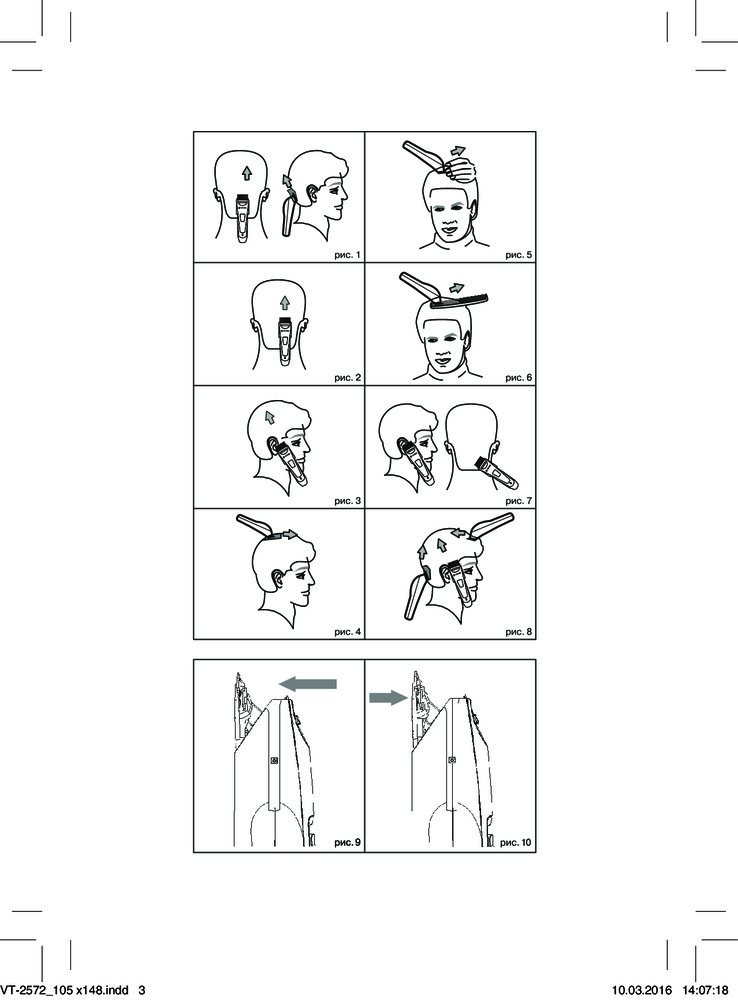 рис. 1

рис. 5

рис. 2

рис. 6

рис. 3

рис. 7

рис. 4

рис. 8

рис. 9

рис. 10

VT-2572_105 x148.indd 3

10.03.2016 14:07:18