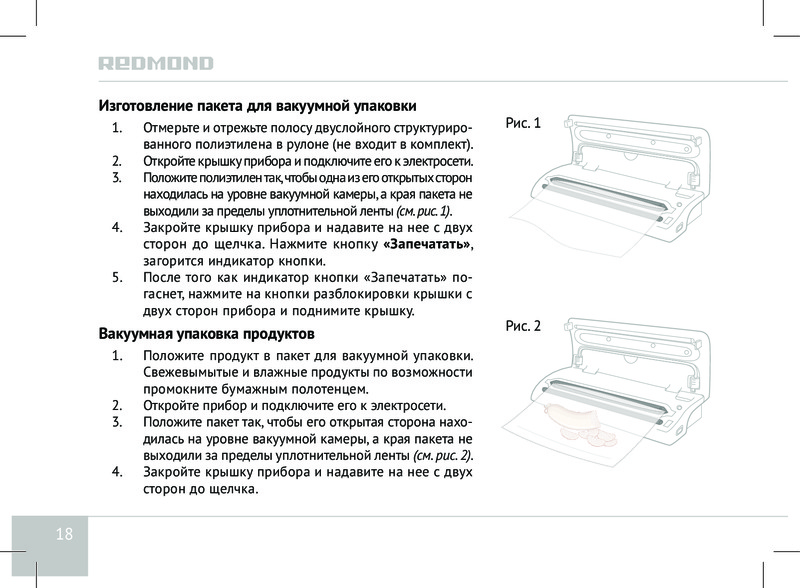 REDMOND

Изготовление пакета для вакуумной упаковки

1. Отмерьте и отрежьте полосу двуслойного структурированного полиэтилена в рулоне (не входит в комплект).
2. Откройте крышку прибора и подключите его к электросети.
3. Положите полиэтилен так, чтобы одна из его открытых сторон находилась на уровне вакуумной камеры, а края пакета не выходили за пределы уплотнительной ленты (см. рис. 1).
4. Закройте крышку прибора и надавите на нее с двух сторон до щелчка. Нажмите кнопку «Запечатать», загорится индикатор кнопки.
5. После того как индикатор кнопки «Запечатать» погаснет, нажмите на кнопки разблокировки крышки с двух сторон прибора и поднимите крышку.

Вакуумная упаковка продуктов

1. Положите продукт в пакет для вакуумной упаковки. Свежевымытые и влажные продукты по возможности промокните бумажным полотенцем.
2. Откройте прибор и подключите его к электросети.
3. Положите пакет так, чтобы его открытая сторона находилась на уровне вакуумной камеры, а края пакета не выходили за пределы уплотнительной ленты (см. рис. 2).
4. Закройте крышку прибора и надавите на нее с двух сторон до щелчка.

Рис. 1

Рис. 2

18