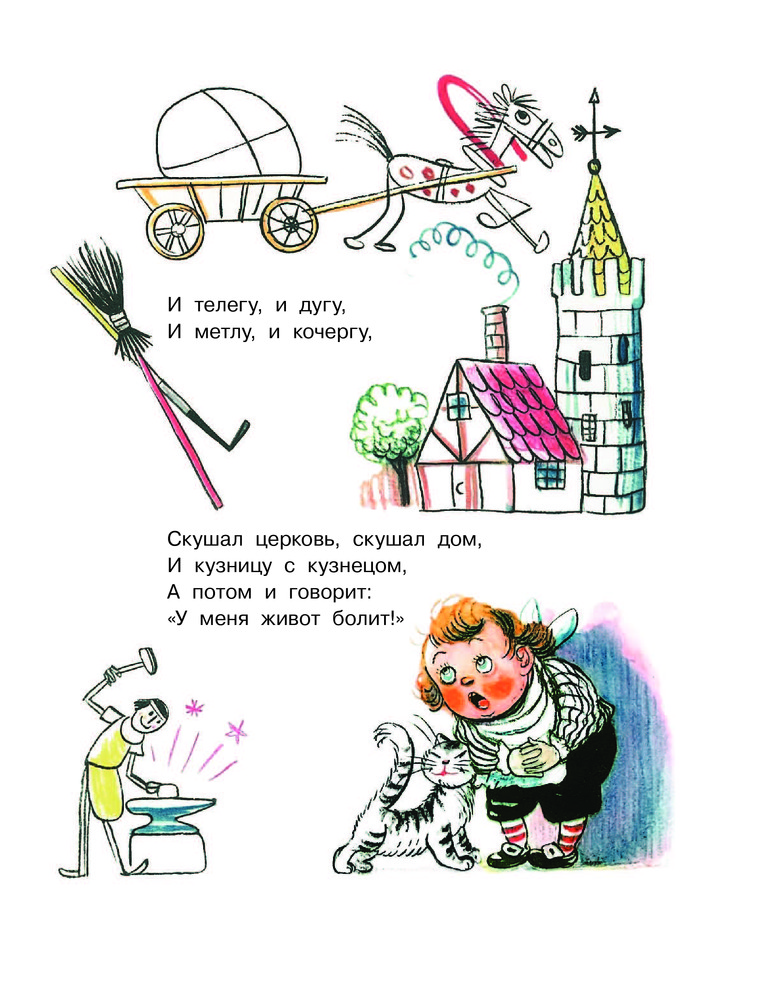 И телегу, и дугу,
И метлу, и кочергу,

Скушал церковь, скушал дом,
И кузницу с кузнецом,
А потом и говорит:
«У меня живот болит!»