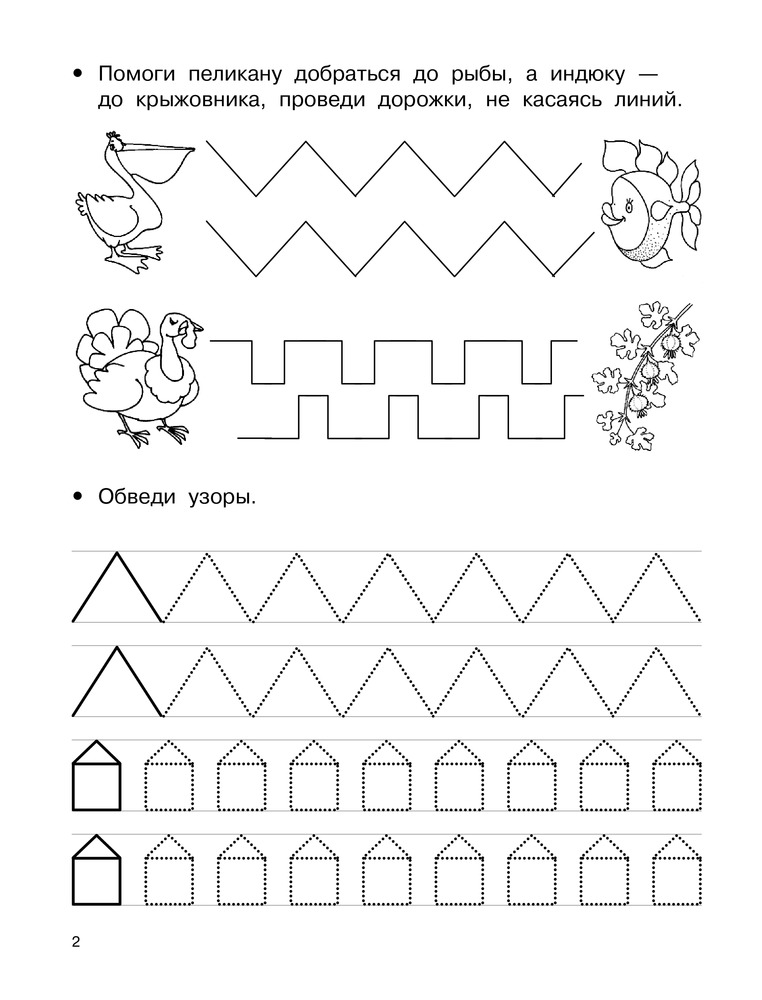 • Помоги пеликану добраться до рыбы, а индюку — до крыжовника, проведи дорожки, не касаясь линий.

• Обведи узоры.

2