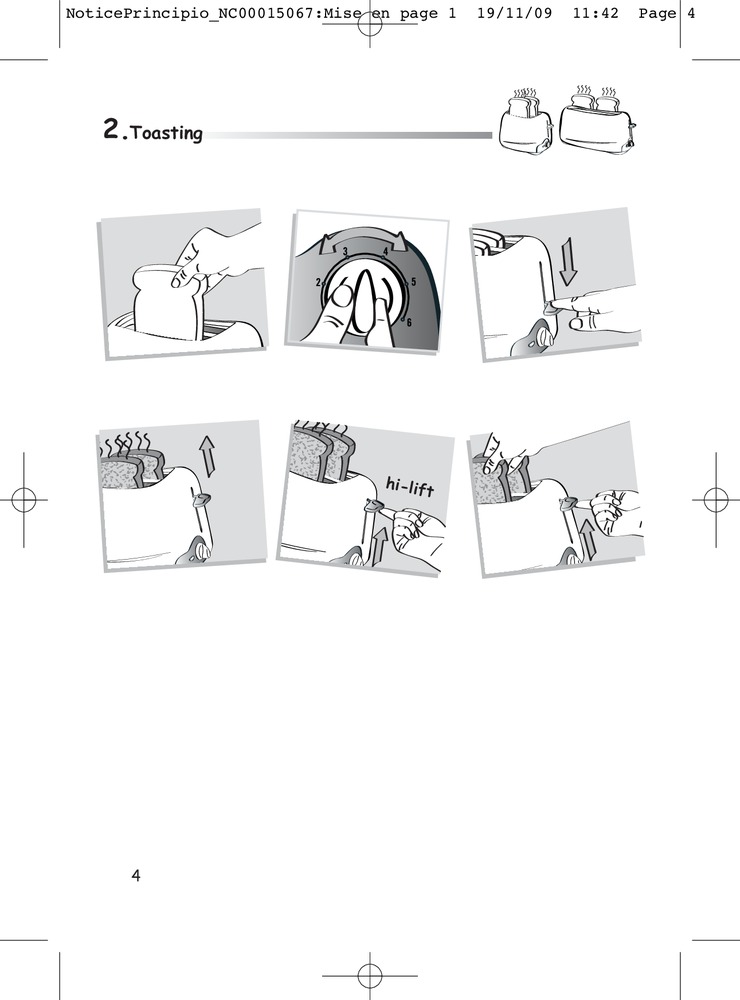 NoticePrincipio_NC00015067:Mise en page 1 19/11/09 11:42 Page 4

2.Toasting

2
3
4
5
6

hi-lift

4