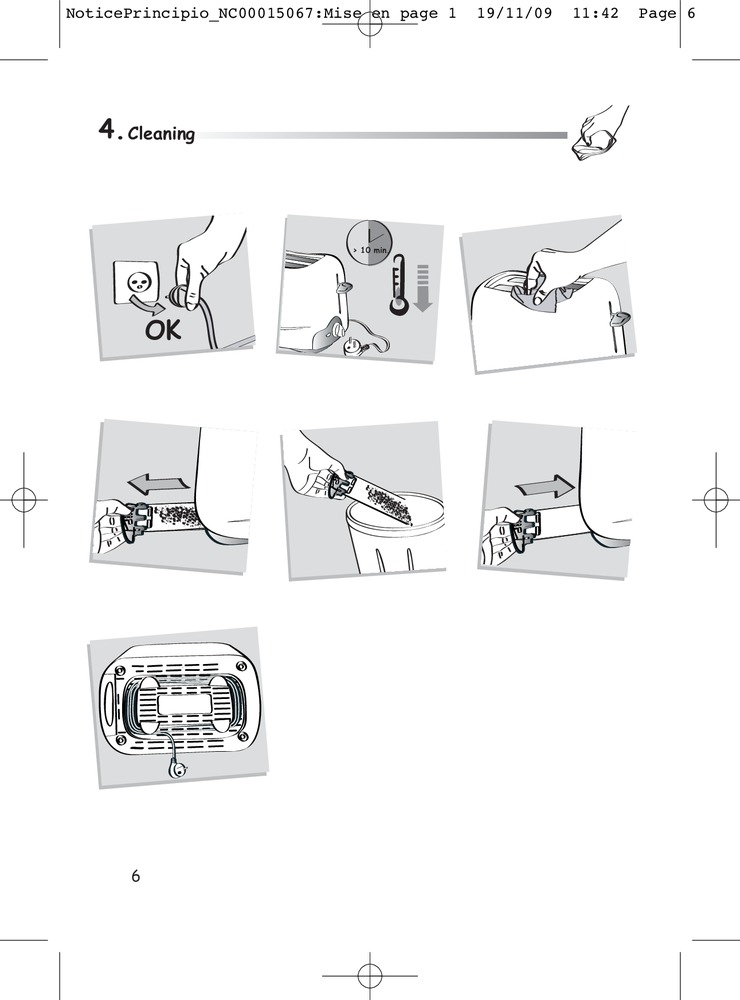 NoticePrincipio_NC00015067:Mise en page 1 19/11/09 11:42 Page 6

4. Cleaning

OK

> 10 min.

6