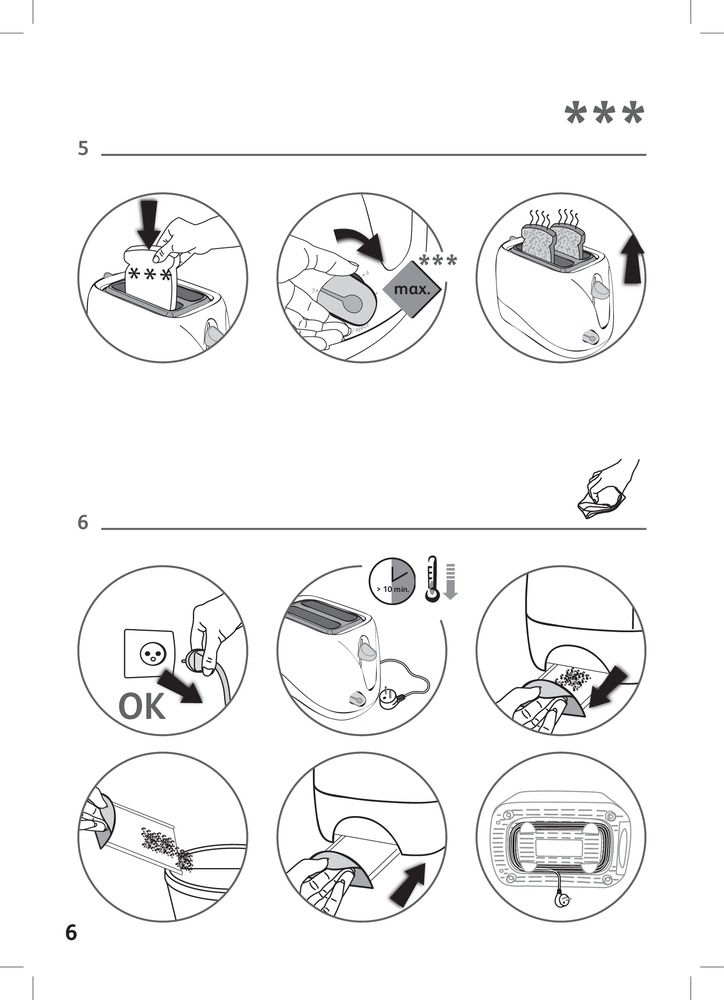 ***

5

***

***

max.

6

> 10 min.

OK

6