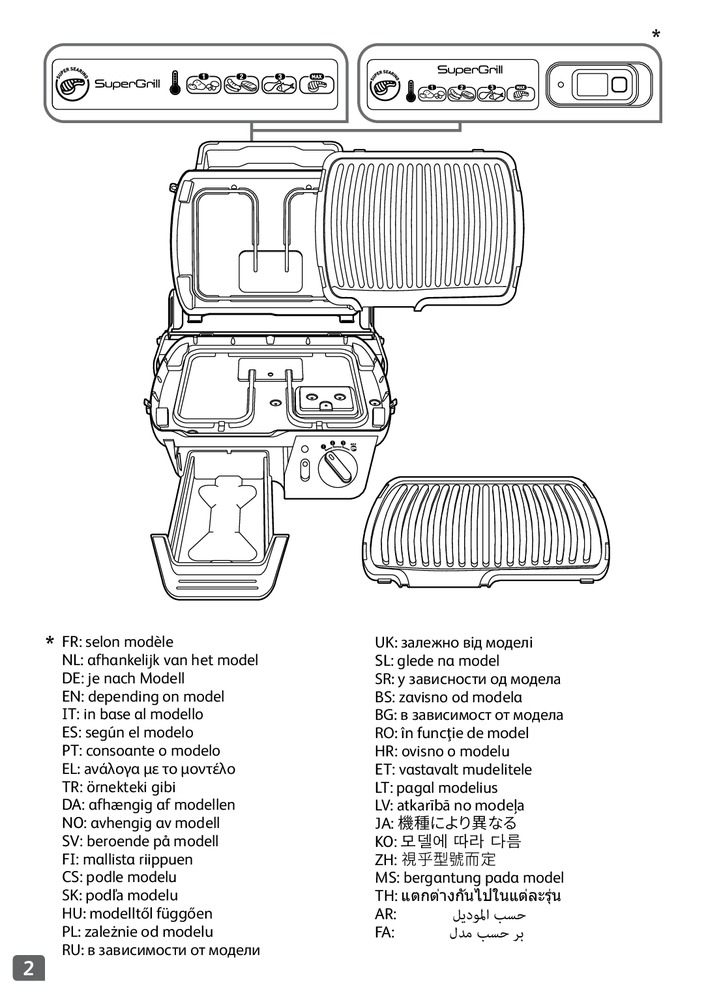 *

SUPER SEARING SuperGrill 1 2 3 MAX

SuperGrill SUPER SEARING 1 2 3 MAX

* FR: selon modèle
NL: afhankelijk van het model
DE: je nach Modell
EN: depending on model
IT: in base al modello
ES: según el modelo
PT: consoante o modelo
EL: ανάλογα με το μοντέλο
TR: örnekteki gibi
DA: afhængig af modellen
NO: avhengig av modell
SV: beroende på modell
FI: mallista riippuen
CS: podle modelu
SK: podľa modelu
HU: modelltől függően
PL: zależnie od modelu
RU: в зависимости от модели

UK: залежно від моделі
SL: glede na model
SR: у зависности од модела
BS: zavisno od modela
BG: в зависимост от модела
RO: în funcție de model
HR: ovisno o modelu
ET: vastavalt mudelitele
LT: pagal modelius
LV: atkarībā no modeļa
JA: 機種により異なる
KO: 모델에 따라 다름
ZH: 視乎型號而定
MS: bergantung pada model
TH: แตกต่างกันไปในแต่ละรุ่น
AR: حسب الموديل
FA: بر حسب مدل

2