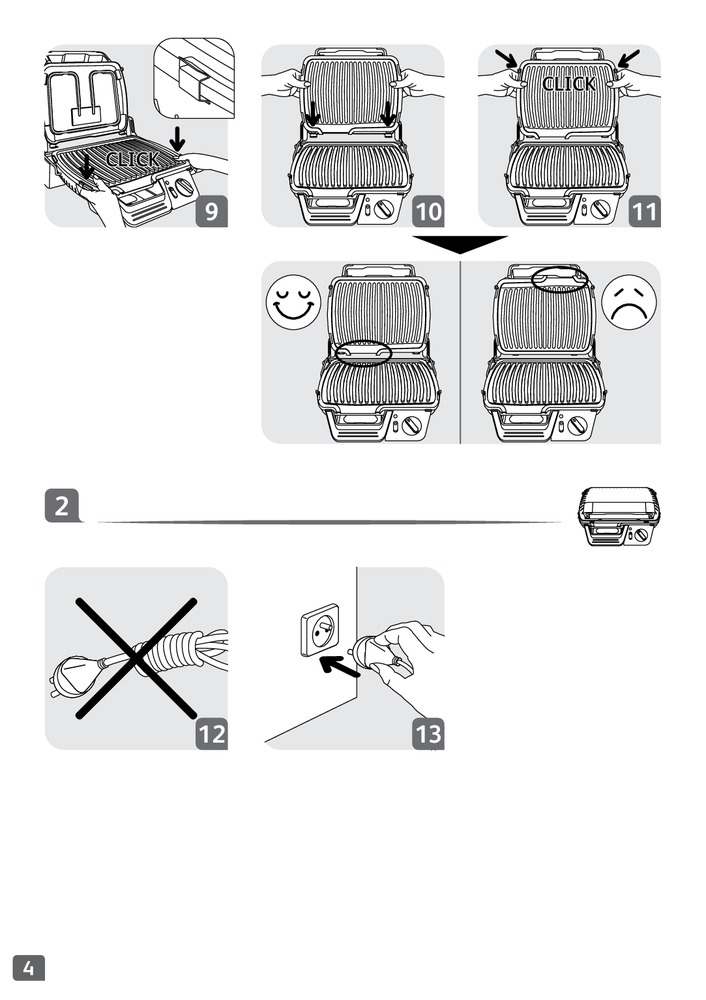 CLICK
9
10
CLICK
11
2
12
13
4