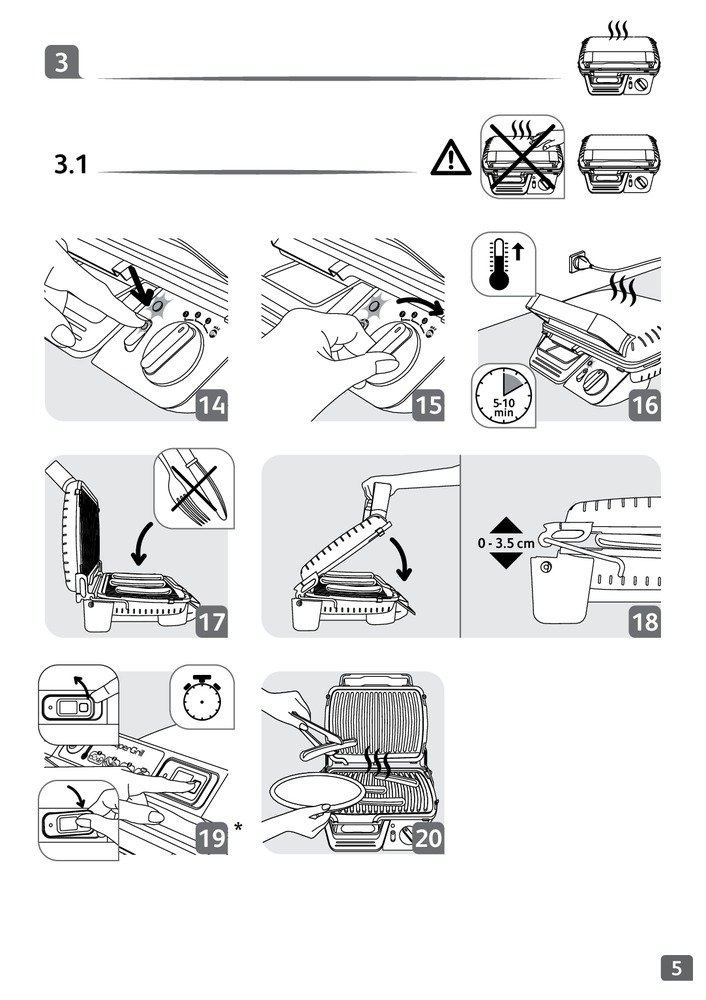 3

3.1

14

15

5-10 min

16

17

0 - 3.5 cm

18

19 *

20

5