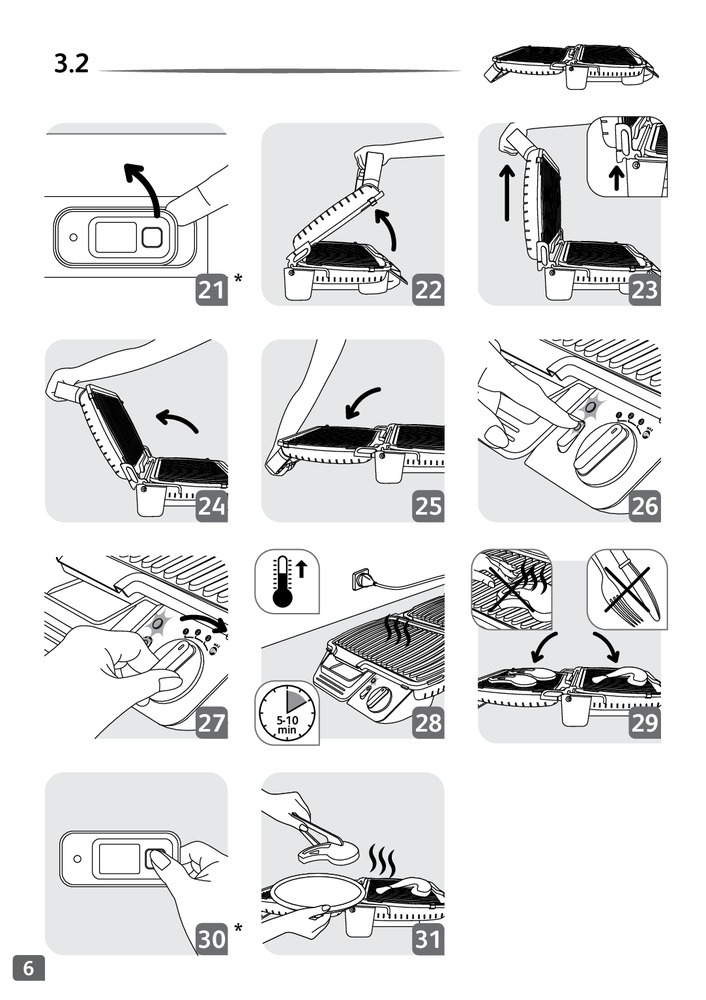 3.2

21 *

22

23

24

25

26

27

5-10 min

28

29

30 *

31

6