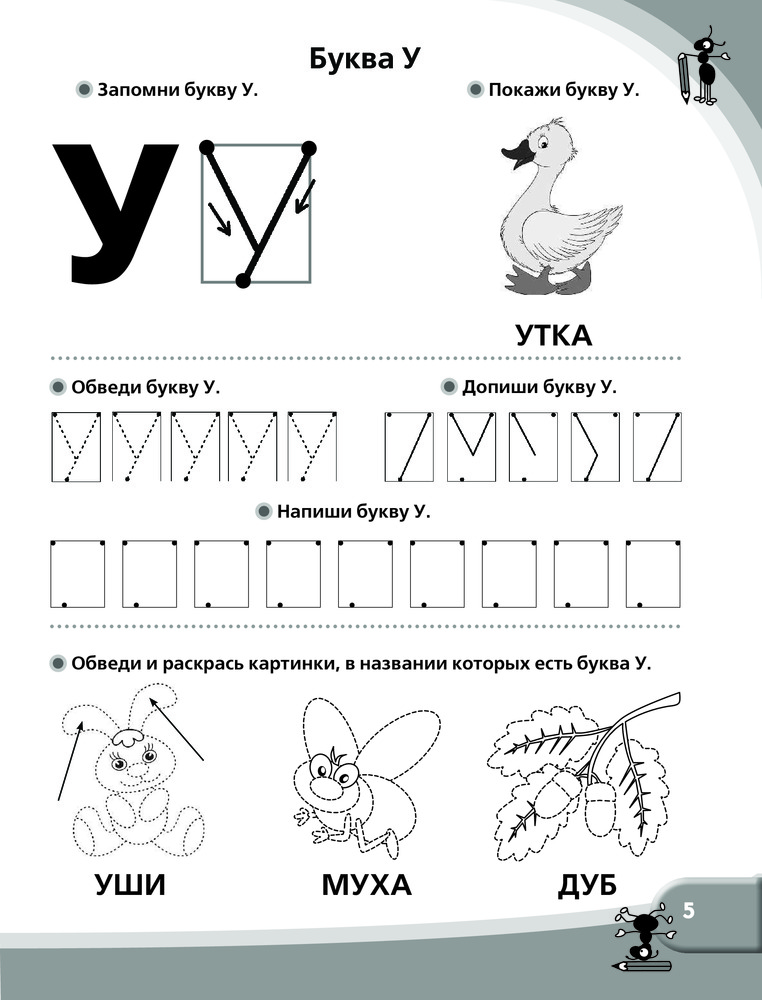 Буква У

Запомни букву У.

У

Покажи букву У.

УТКА

Обведи букву У.

Допиши букву У.

Напиши букву У.

Обведи и раскрась картинки, в названии которых есть буква У.

УШИ

МУХА

ДУБ

5