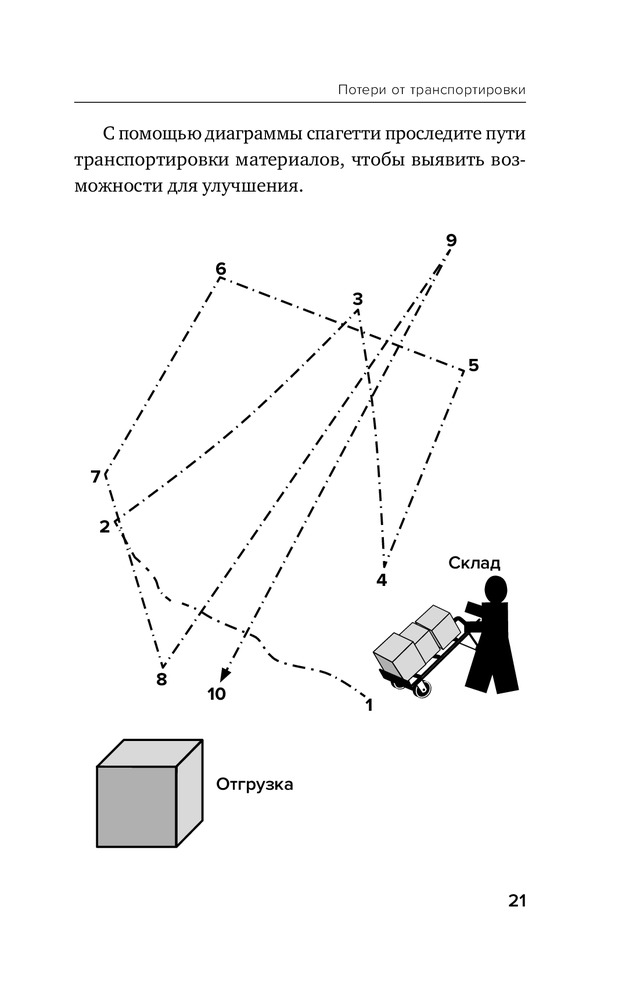 Потери от транспортировки

С помощью диаграммы спагетти проследите пути транспортировки материалов, чтобы выявить возможности для улучшения.

9
6
3
5
7
2
4
Склад
8
10
1
Отгрузка

21