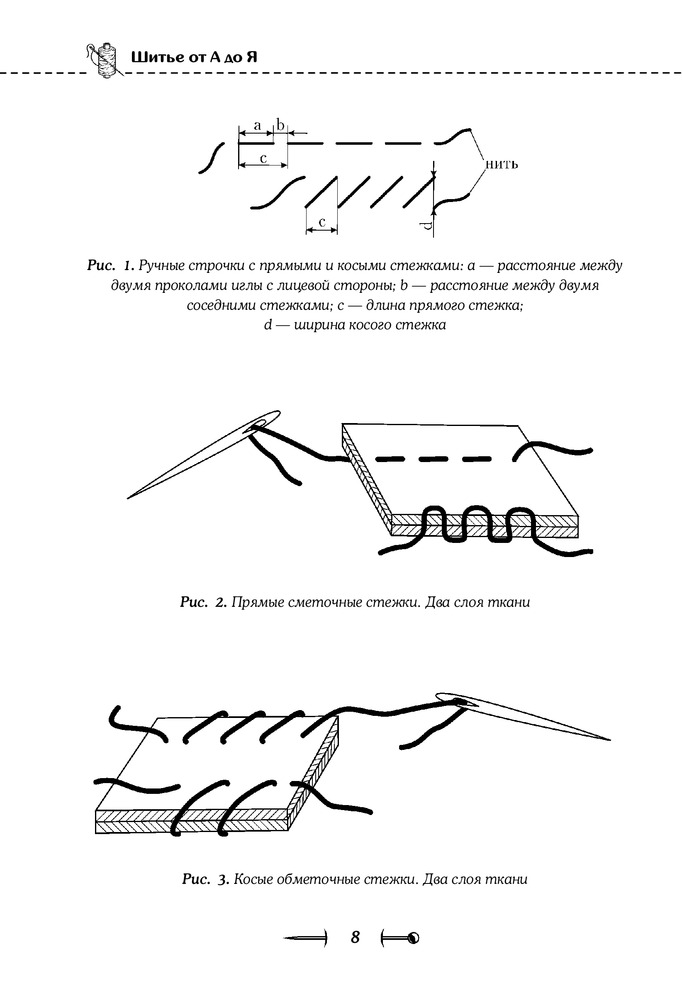 Шитье от А до Я

a
b
c
нить
c
d

Рис. 1. Ручные строчки с прямыми и косыми стежками: a — расстояние между двумя проколами иглы с лицевой стороны; b — расстояние между двумя соседними стежками; c — длина прямого стежка; d — ширина косого стежка

Рис. 2. Прямые сметочные стежки. Два слоя ткани

Рис. 3. Косые обметочные стежки. Два слоя ткани

8